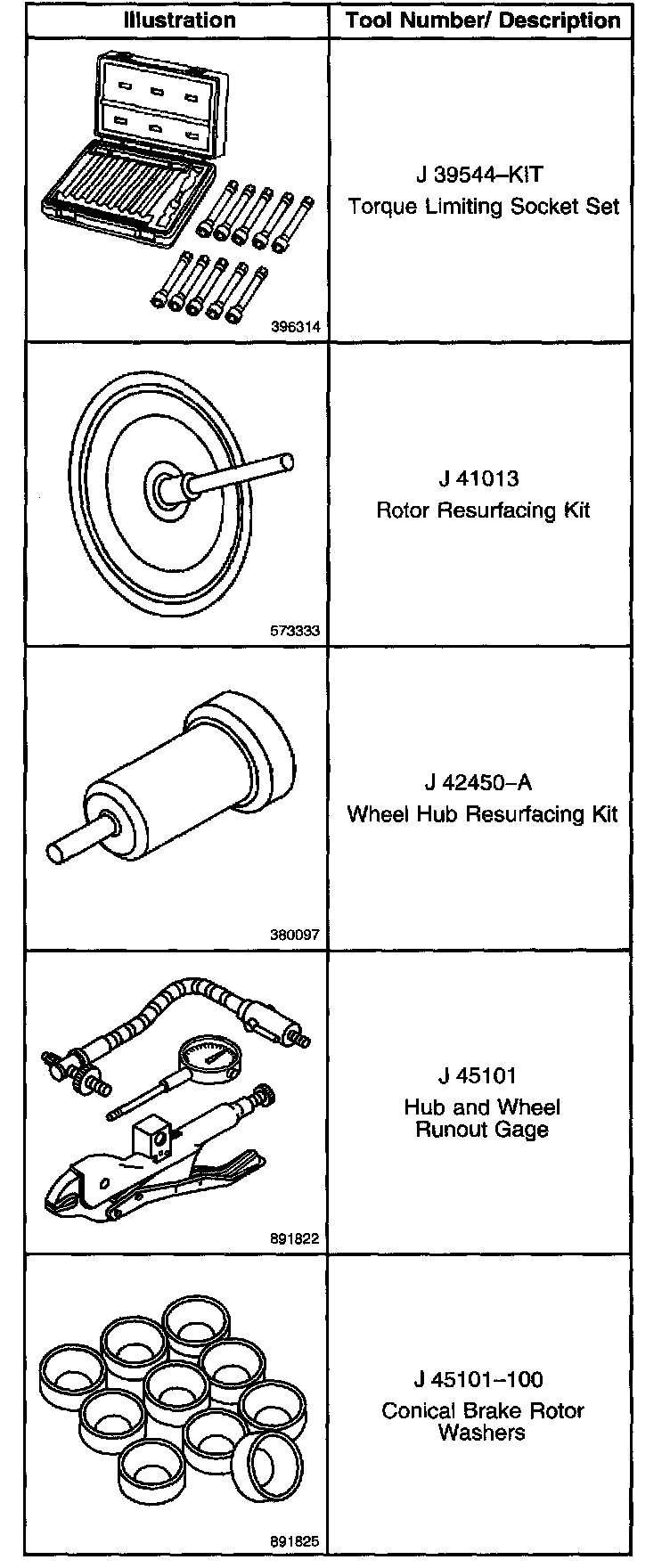 | Illustration | Tool Number/ Description |
|---|---|
| 396314 | J 39544–KIT Torque Limiting Socket Set |
| 573333 | J 41013 Rotor Resurfacing Kit |
| 380097 | J 42450–A Wheel Hub Resurfacing Kit |
| 891822 | J 45101 Hub and Wheel Runout Gage |
| 891825 | J 45101–100 Conical Brake Rotor Washers |