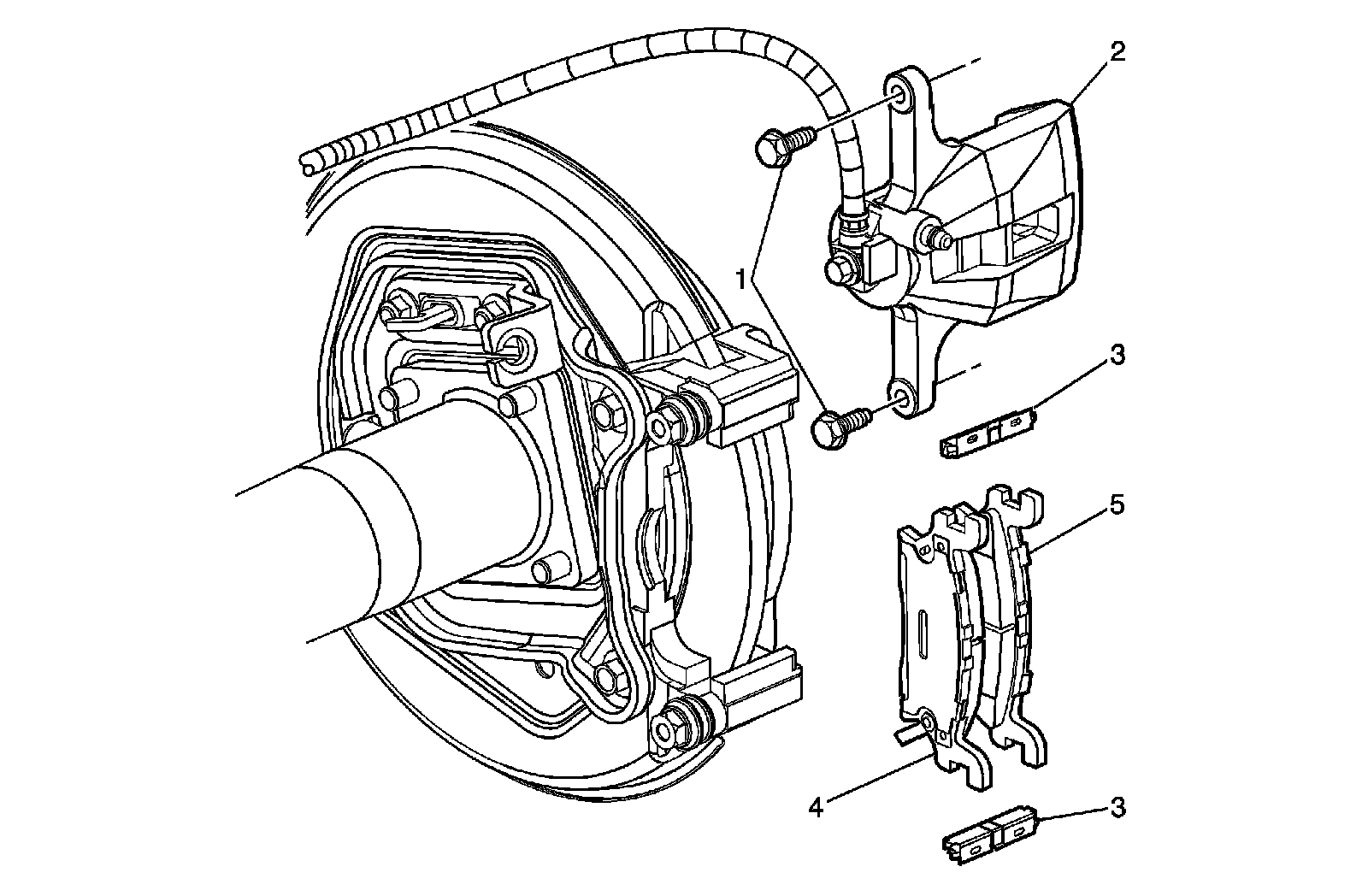 2
1
3
5
4
3