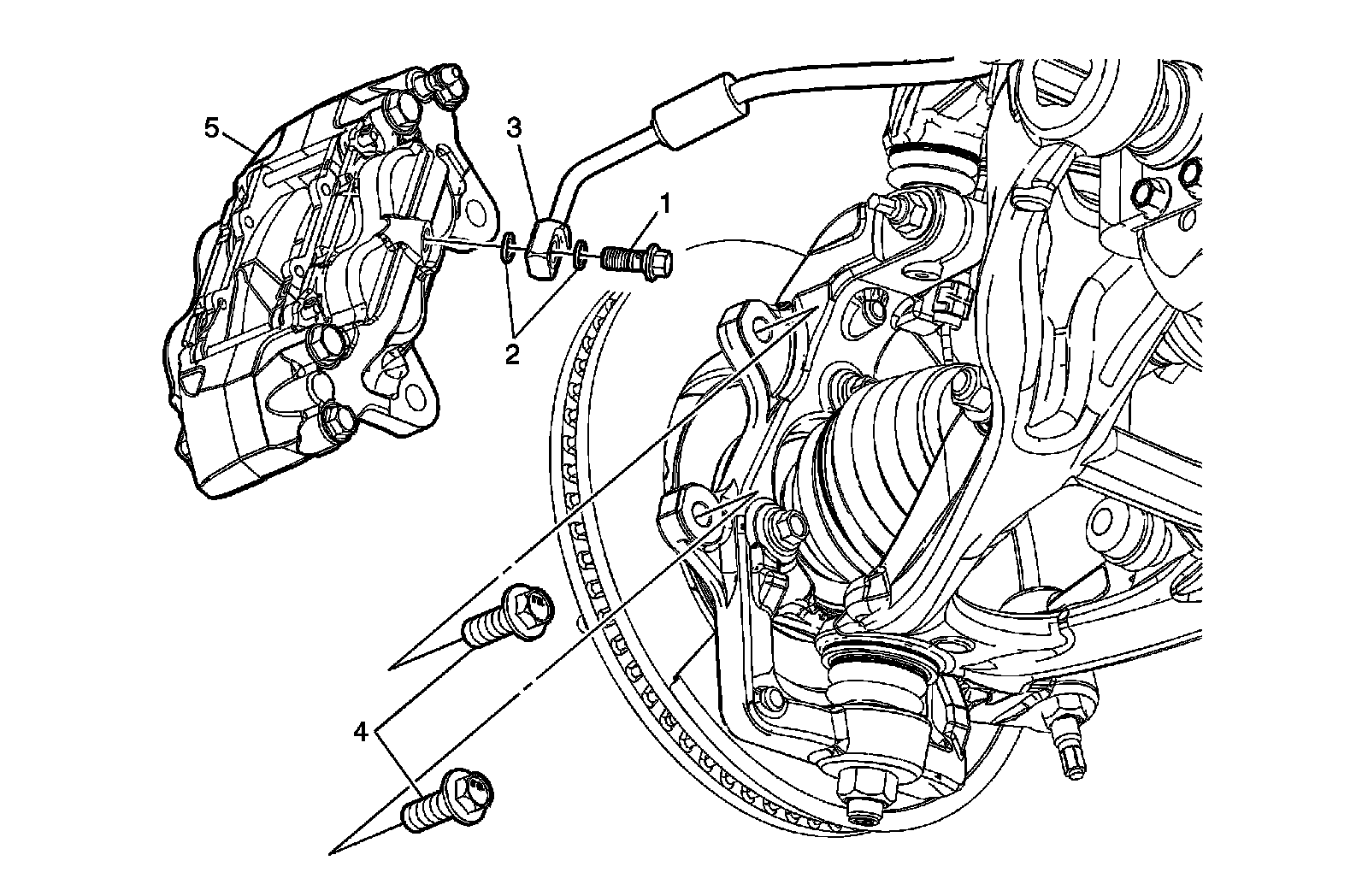 5
3
1
2
4