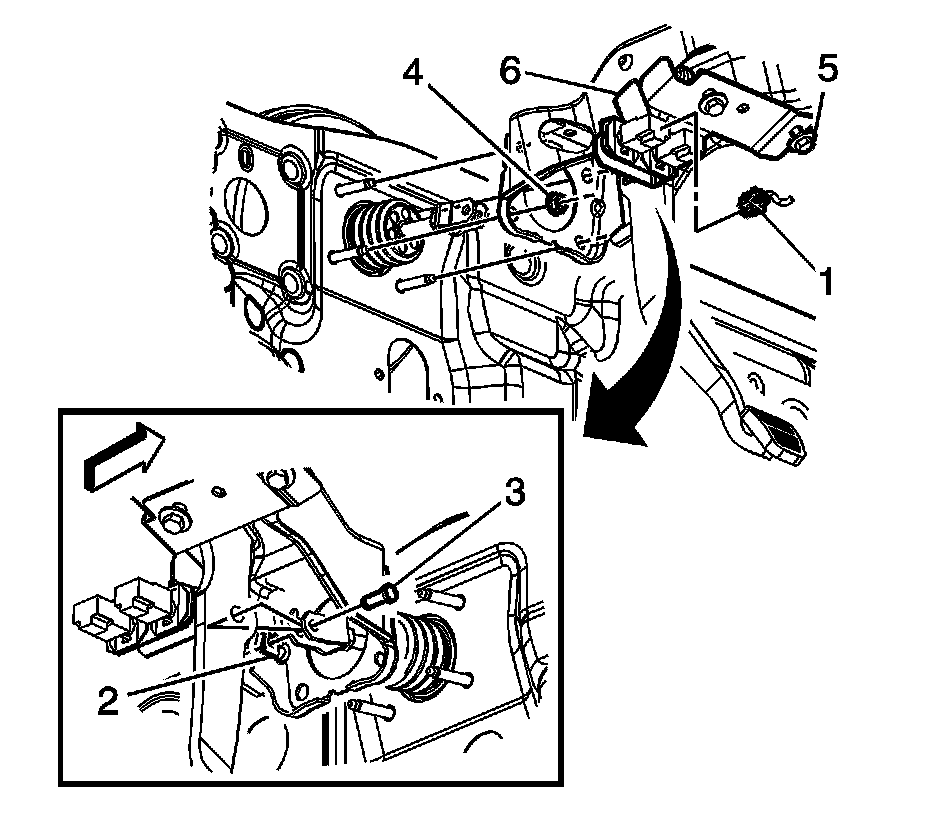 4
6
5
1
3
2