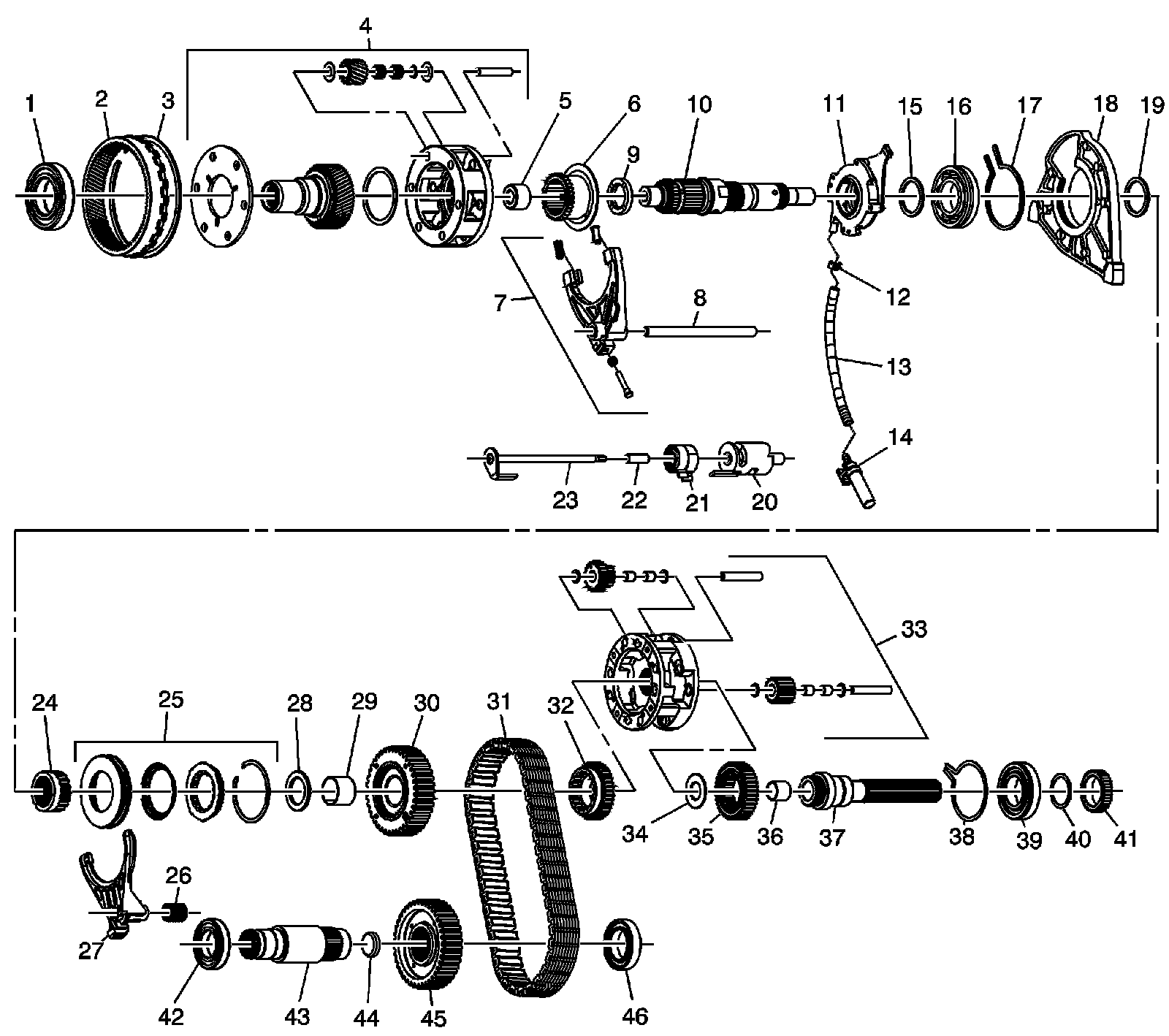 4
1 2 3 5 6 10 11 15 16 17 18 19
9
7 8
12
13
14
23 22 21 20
33
24 25 28 29 30 31 32
34 35 36 37 38 39 40 41
26
27
42 43 44 45 46