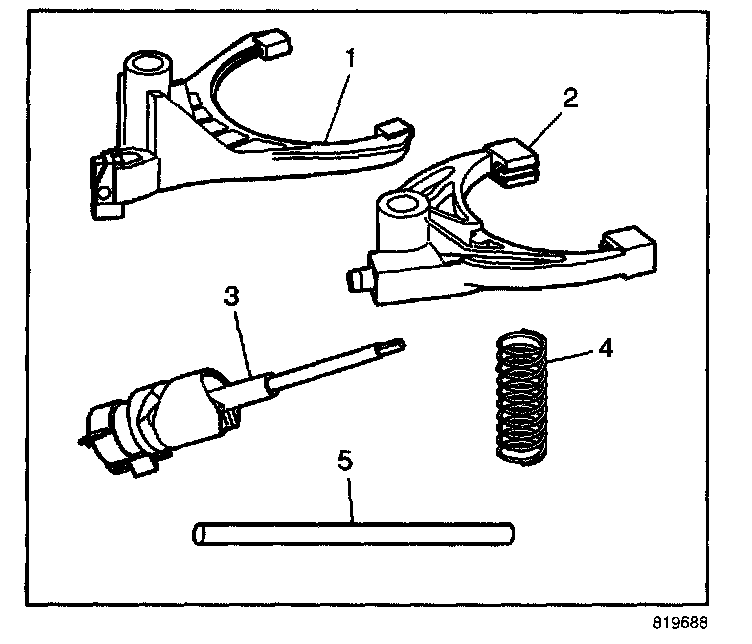 1
2
3
4
5
819688