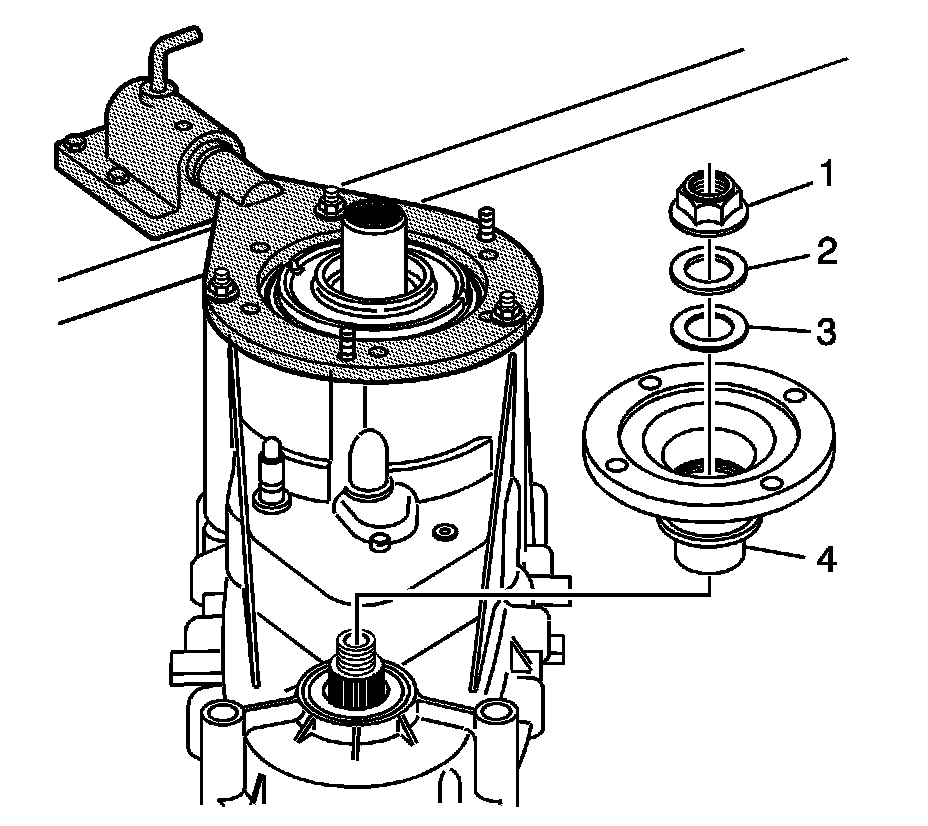 1
2
3
4