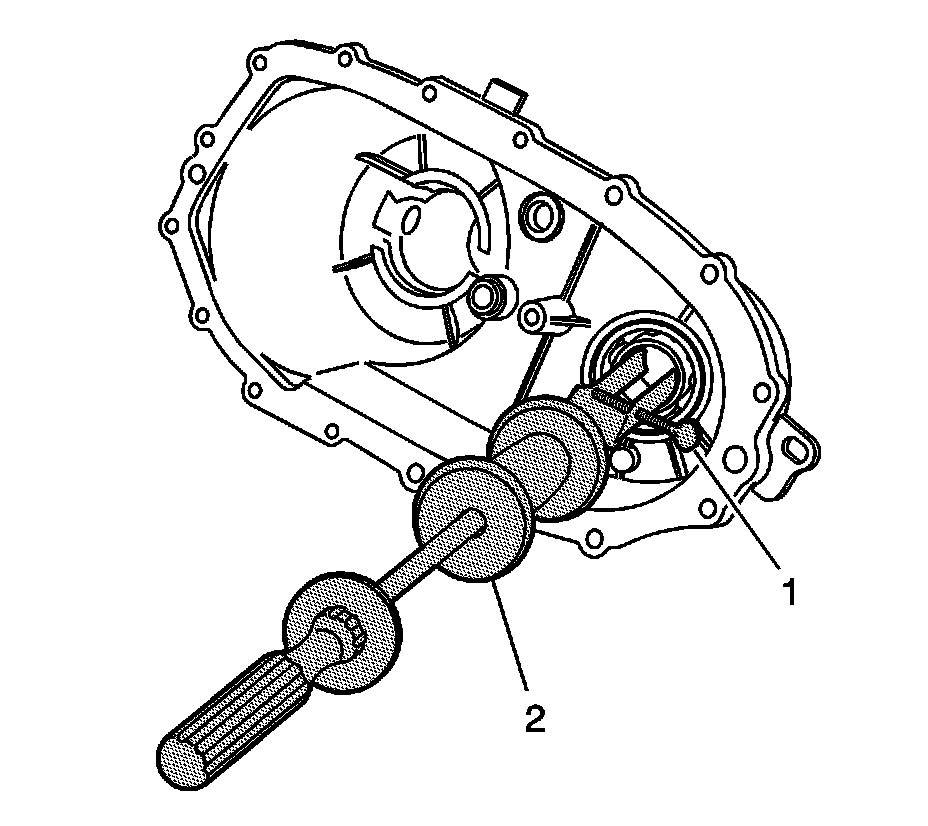 1
2