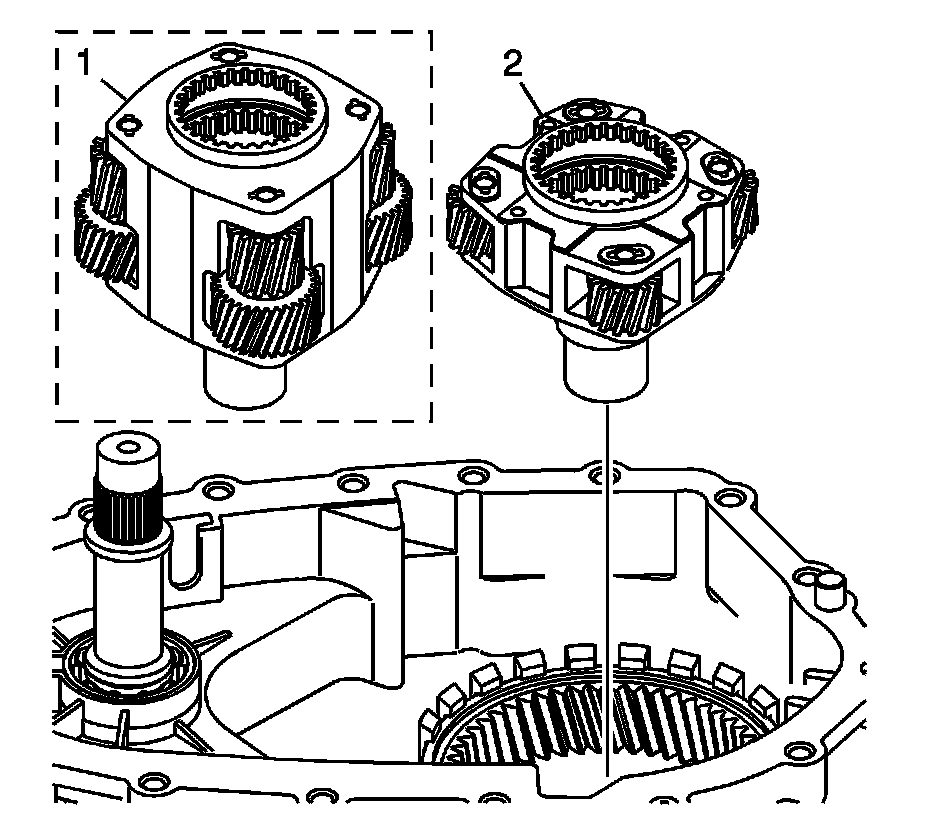 1
2