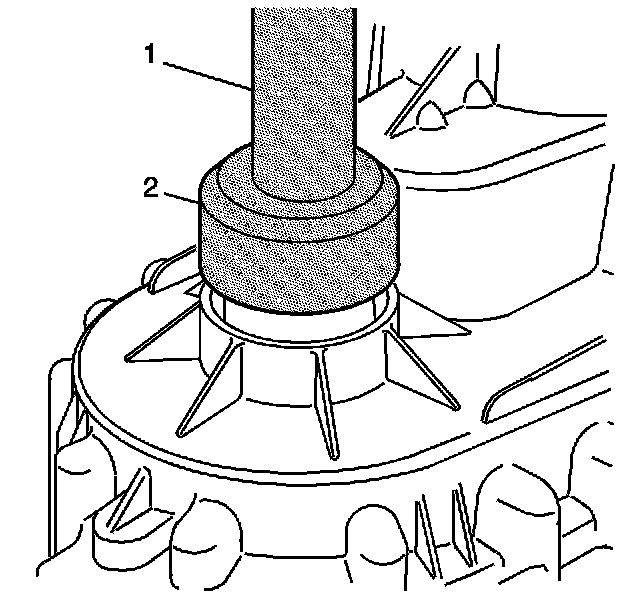 1
2