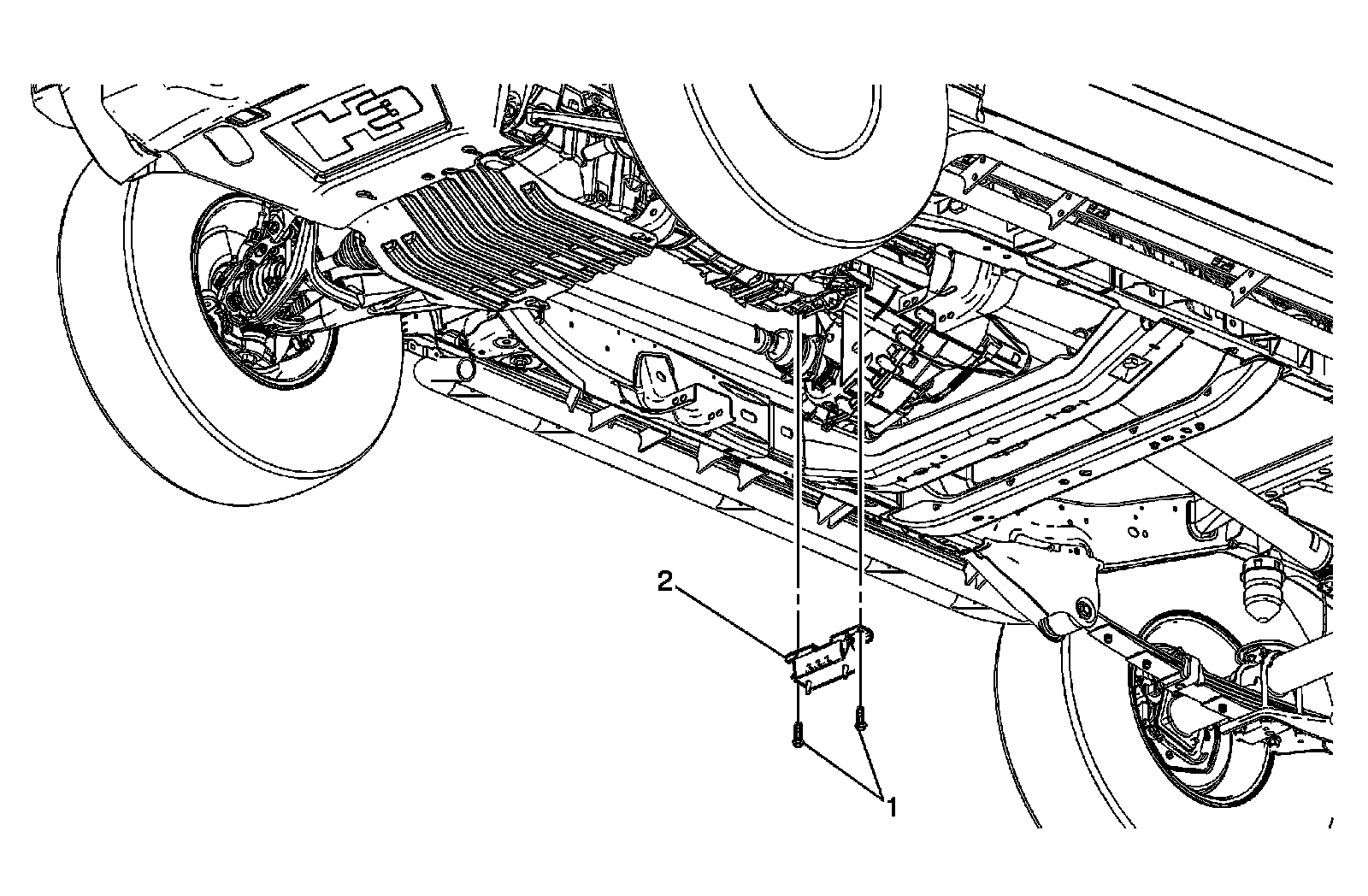 2
1