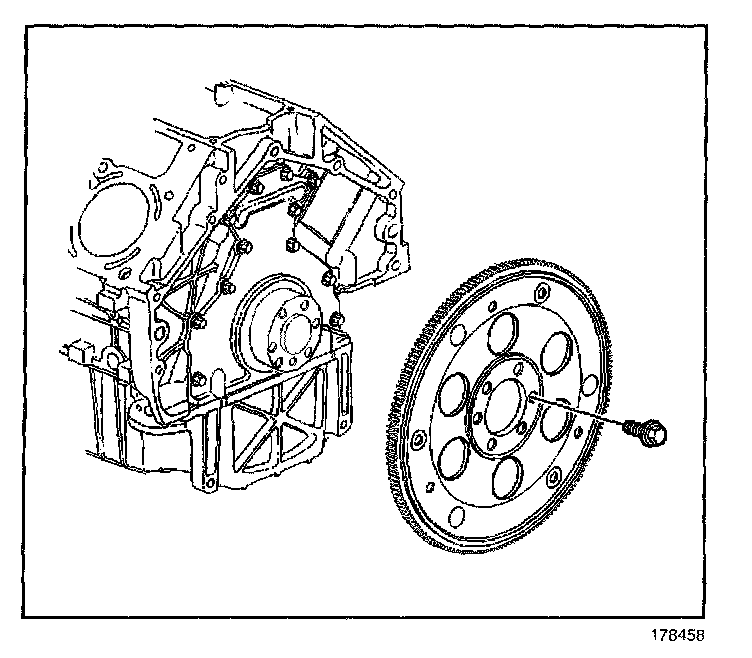 178458