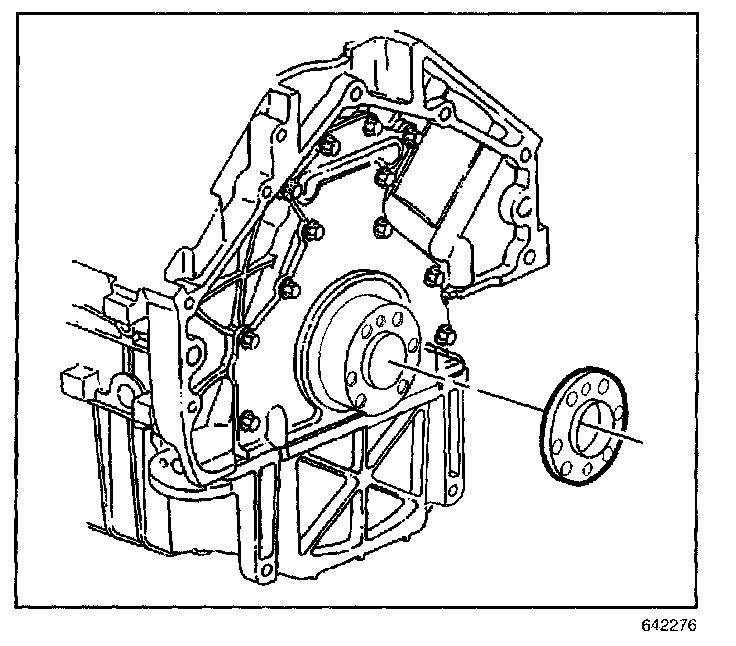 642276