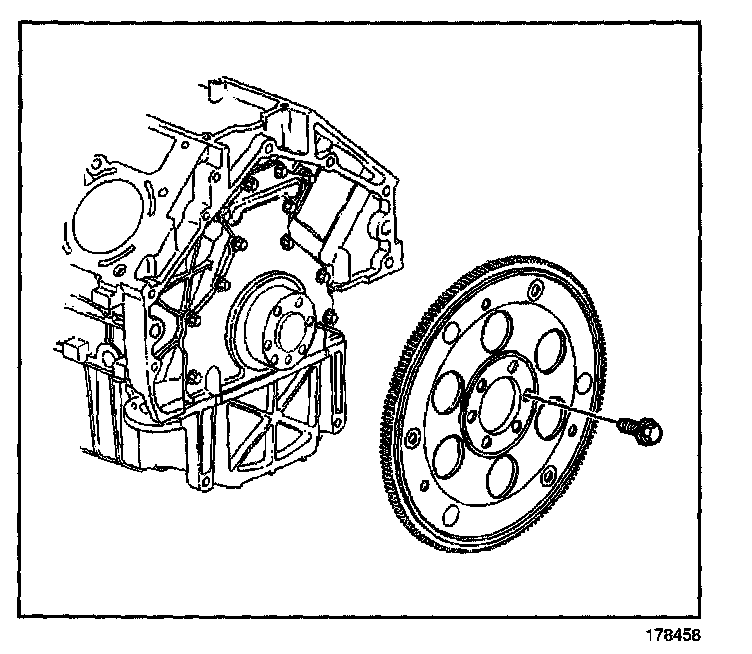 178458