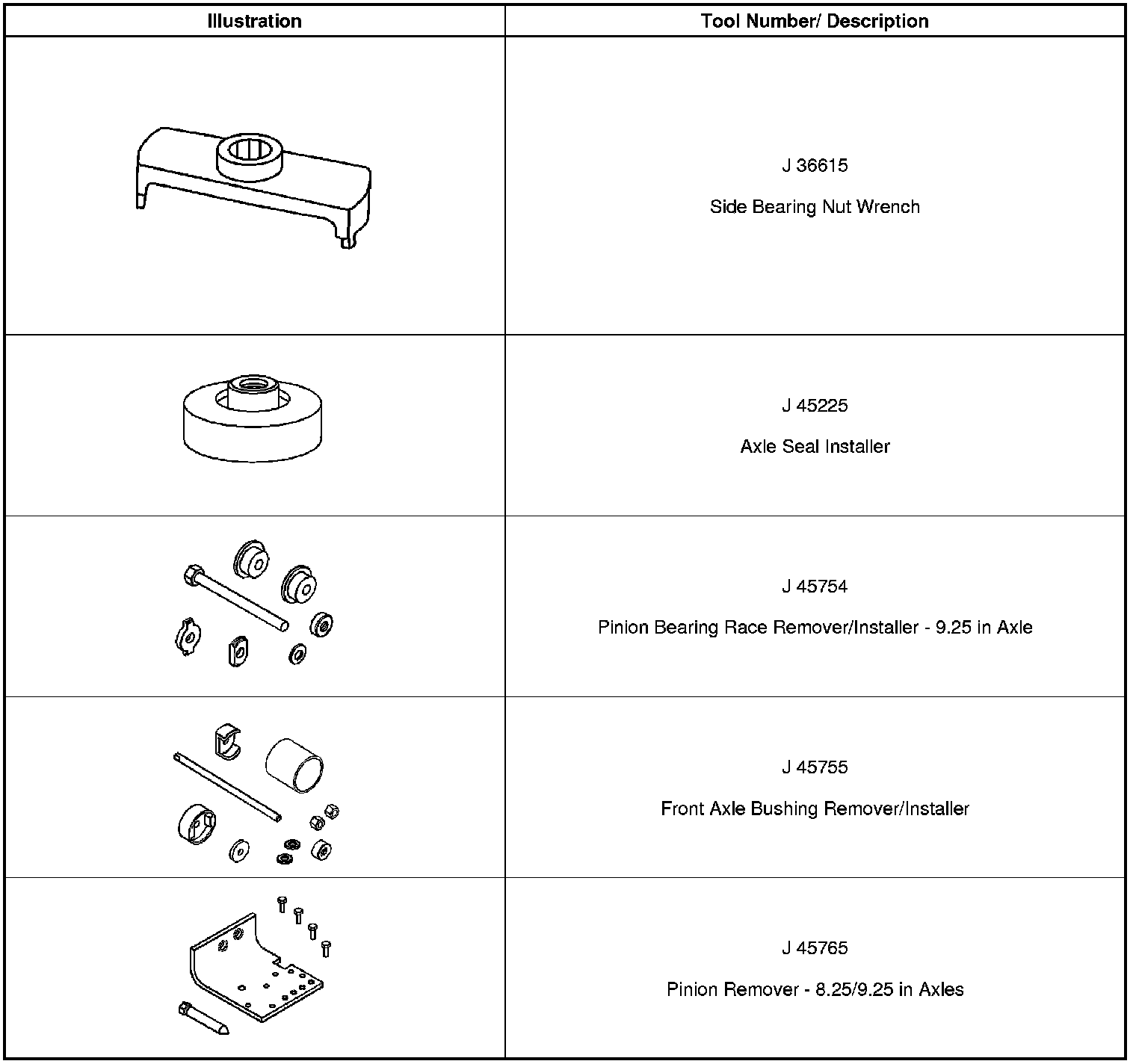 | Illustration | Tool Number/ Description |
|---|---|
| | J 36615 Side Bearing Nut Wrench |
| | J 45225 Axle Seal Installer |
| | J 45754 Pinion Bearing Race Remover/Installer - 9.25 in Axle |
| | J 45755 Front Axle Bushing Remover/Installer |
| | J 45765 Pinion Remover - 8.25/9.25 in Axles |