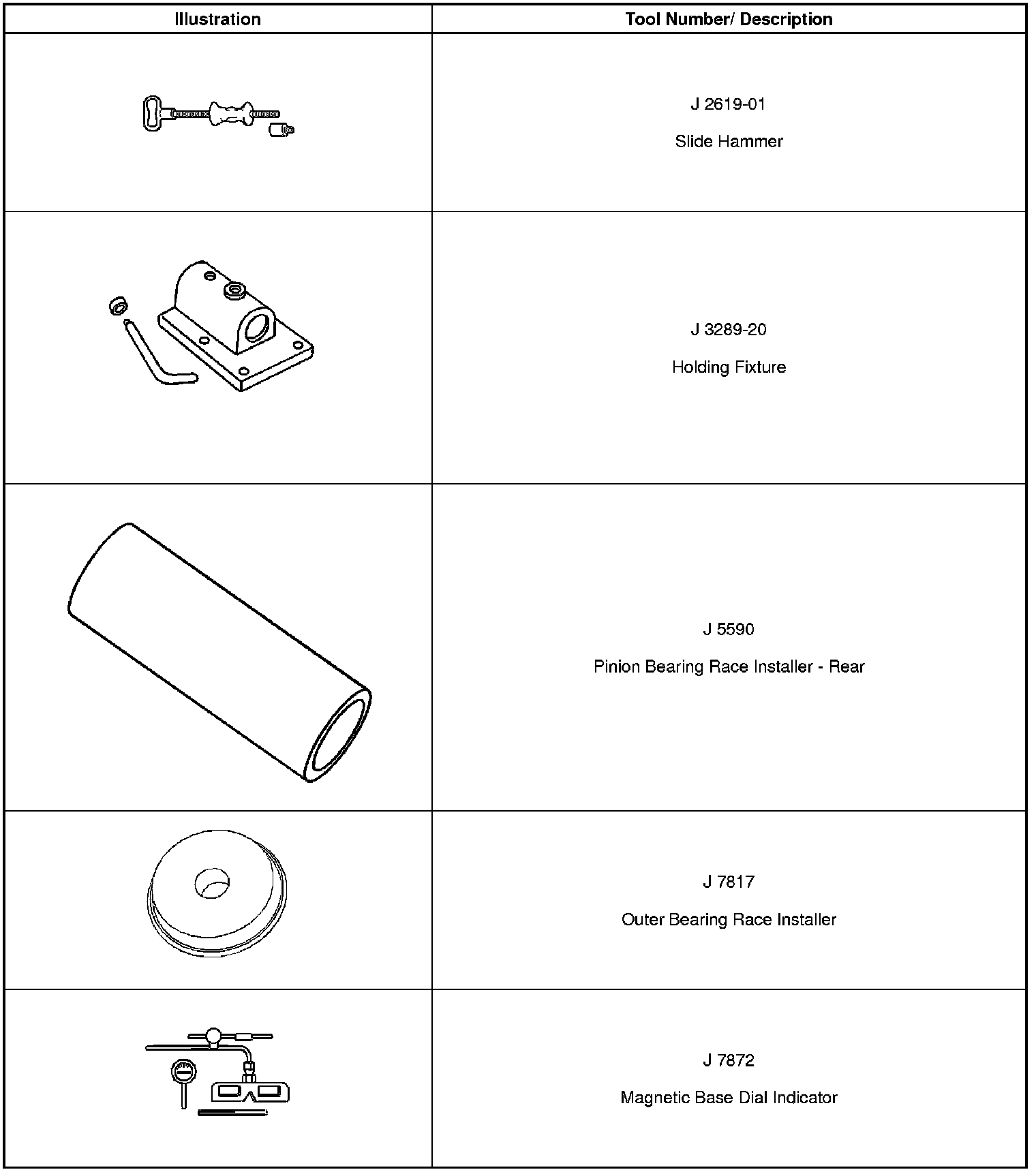 | Illustration | Tool Number/ Description |
|---|---|
| | J 2619-01 Slide Hammer |
| | J 3289-20 Holding Fixture |
| | J 5590 Pinion Bearing Race Installer - Rear |
| | J 7817 Outer Bearing Race Installer |
| | J 7872 Magnetic Base Dial Indicator |