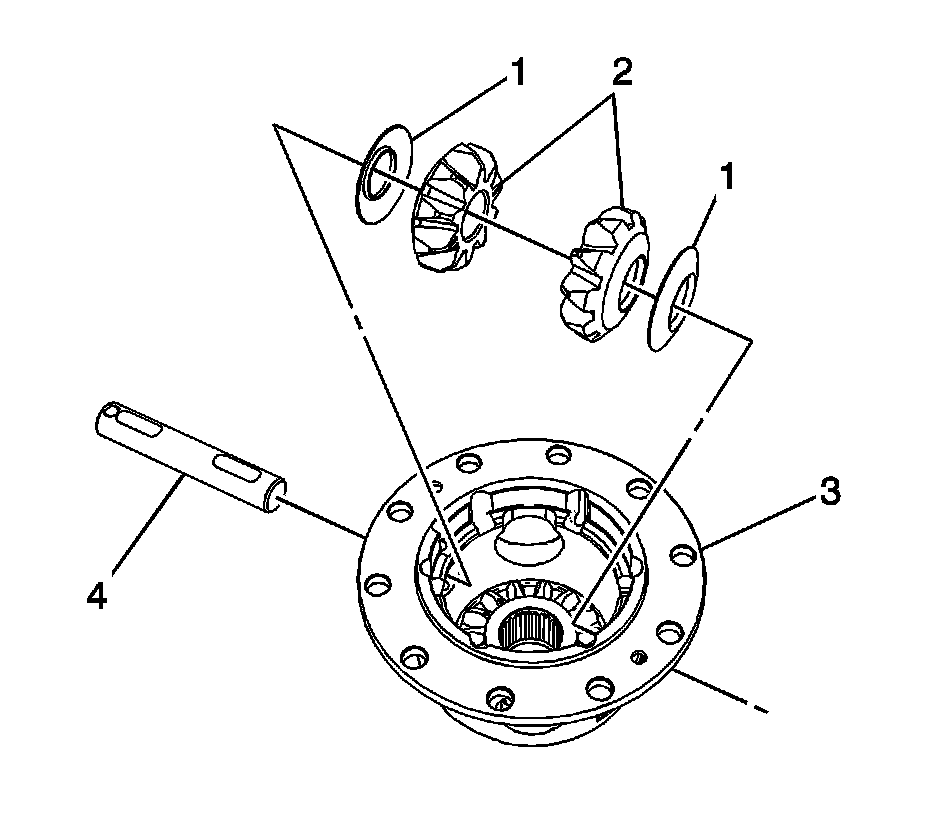 1
2
1
3
4