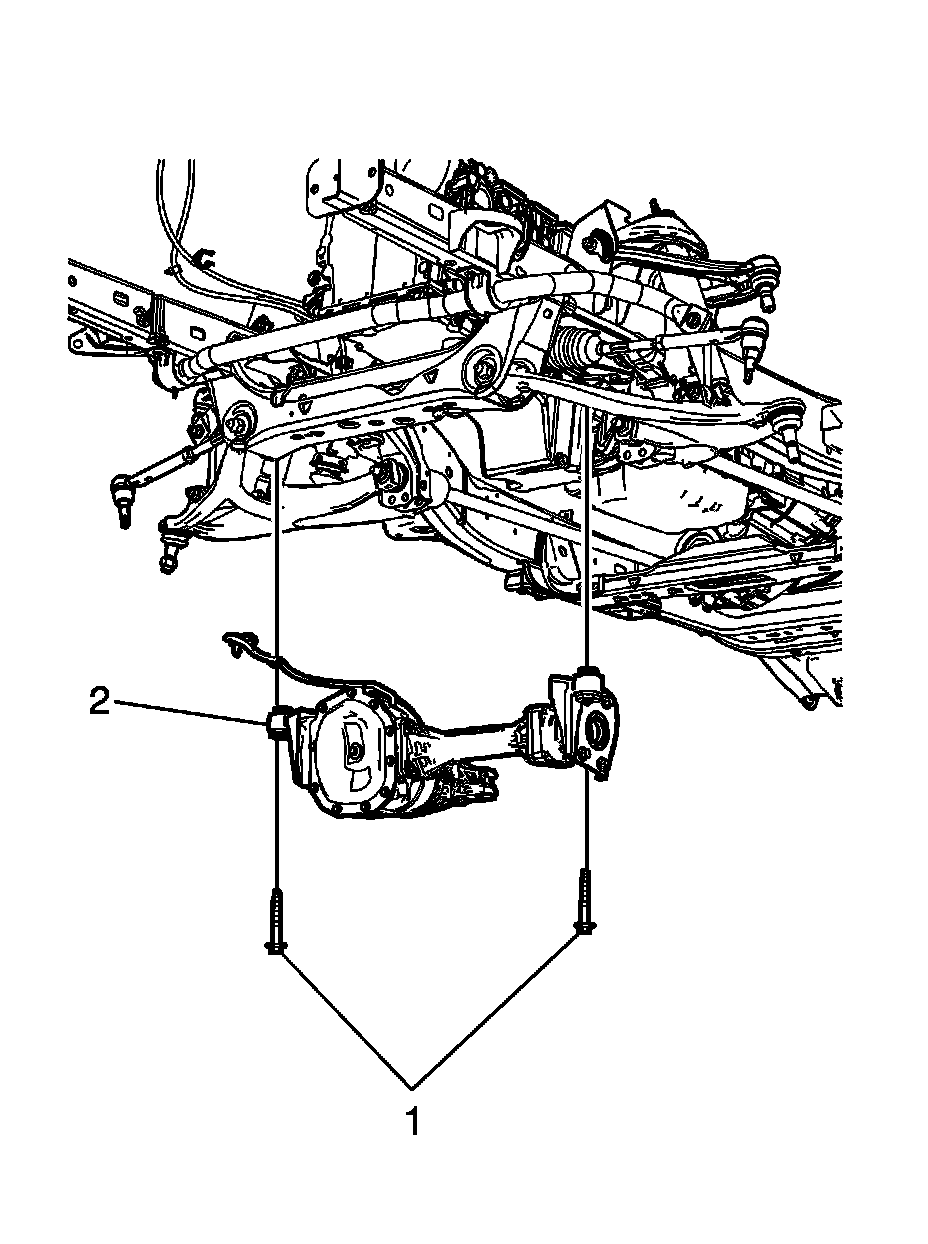 2

1