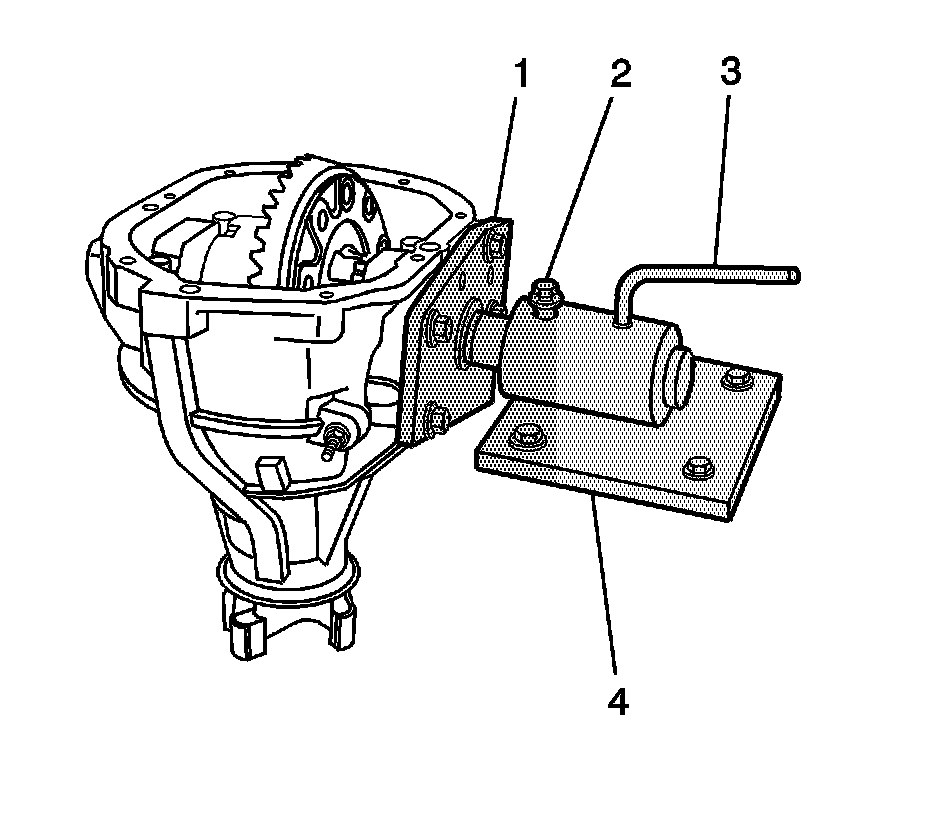 1
2
3
4