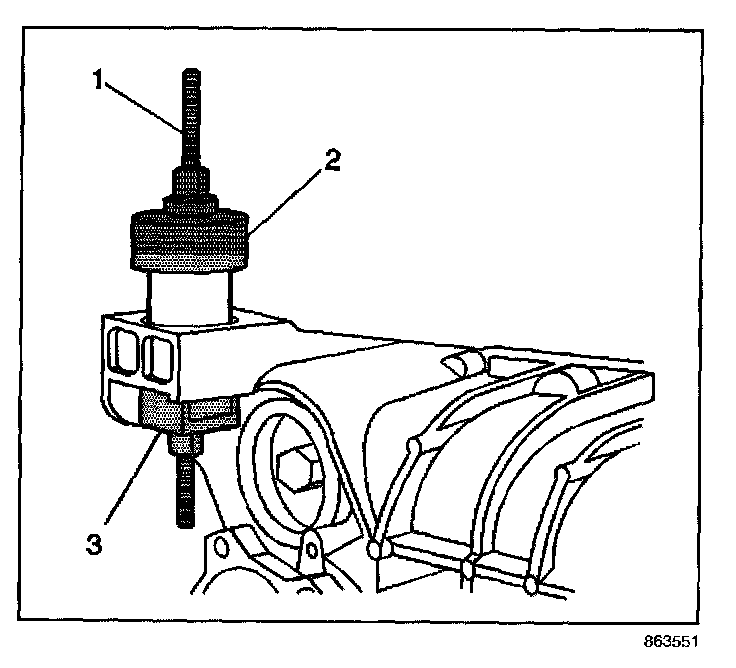 1
2
3
863551