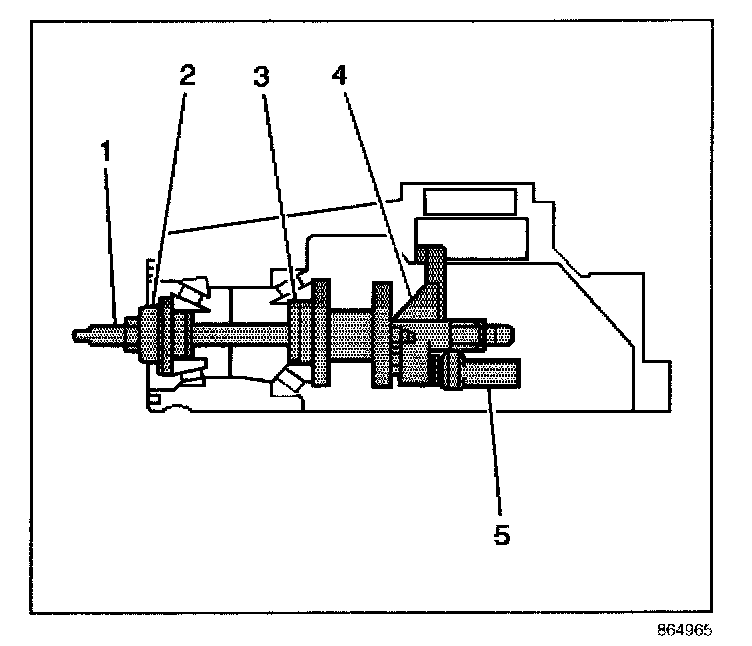 2
3
4
1
5
864965