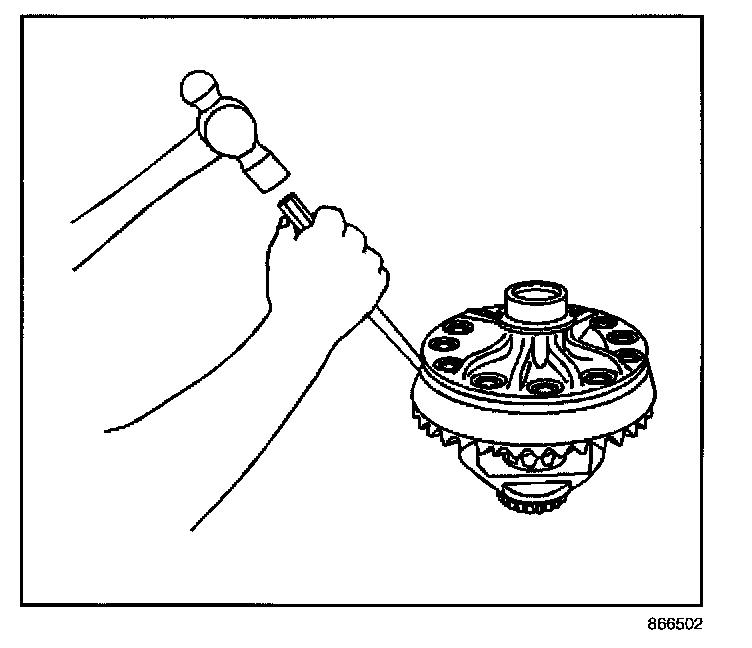 866502