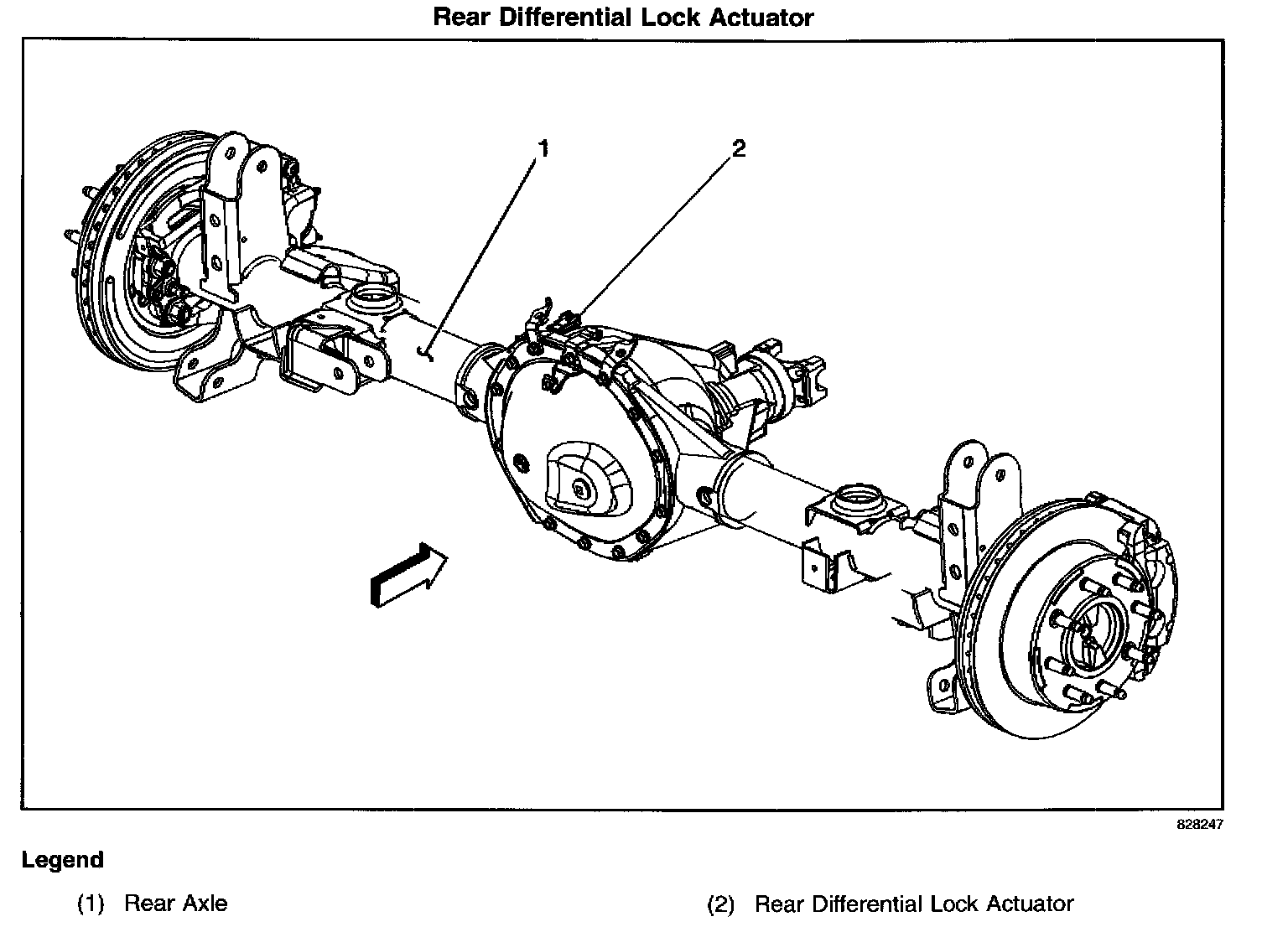 Rear Differential Lock Actuator

1

2

828247

Legend

(1) Rear Axle

(2) Rear Differential Lock Actuator