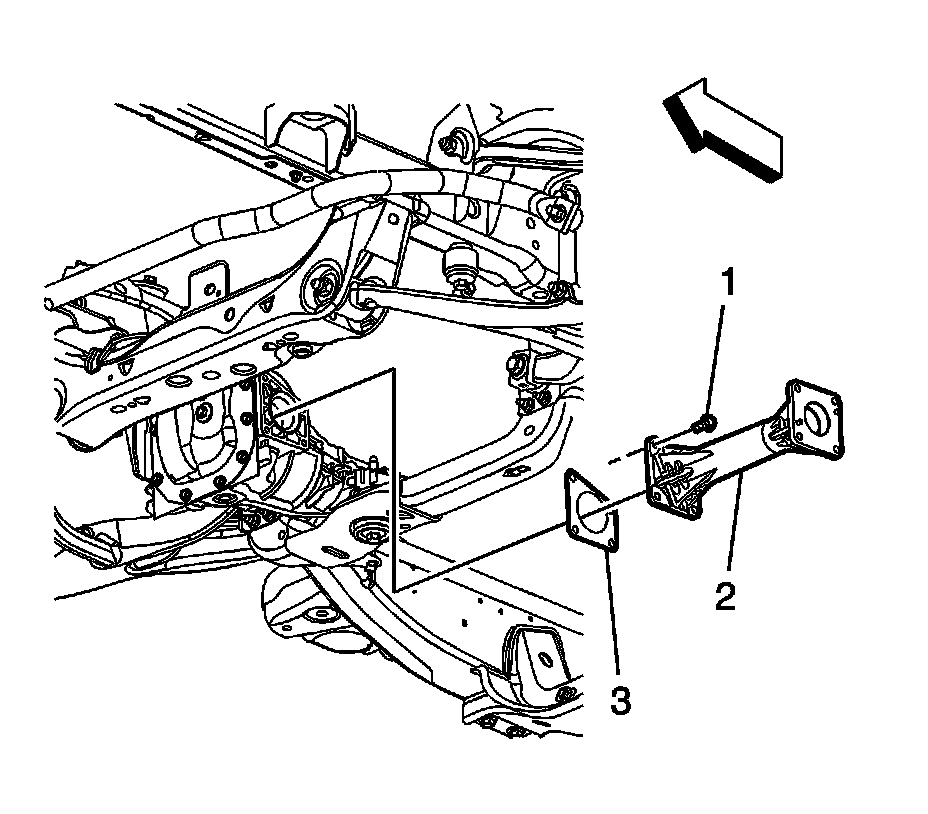 1
2
3