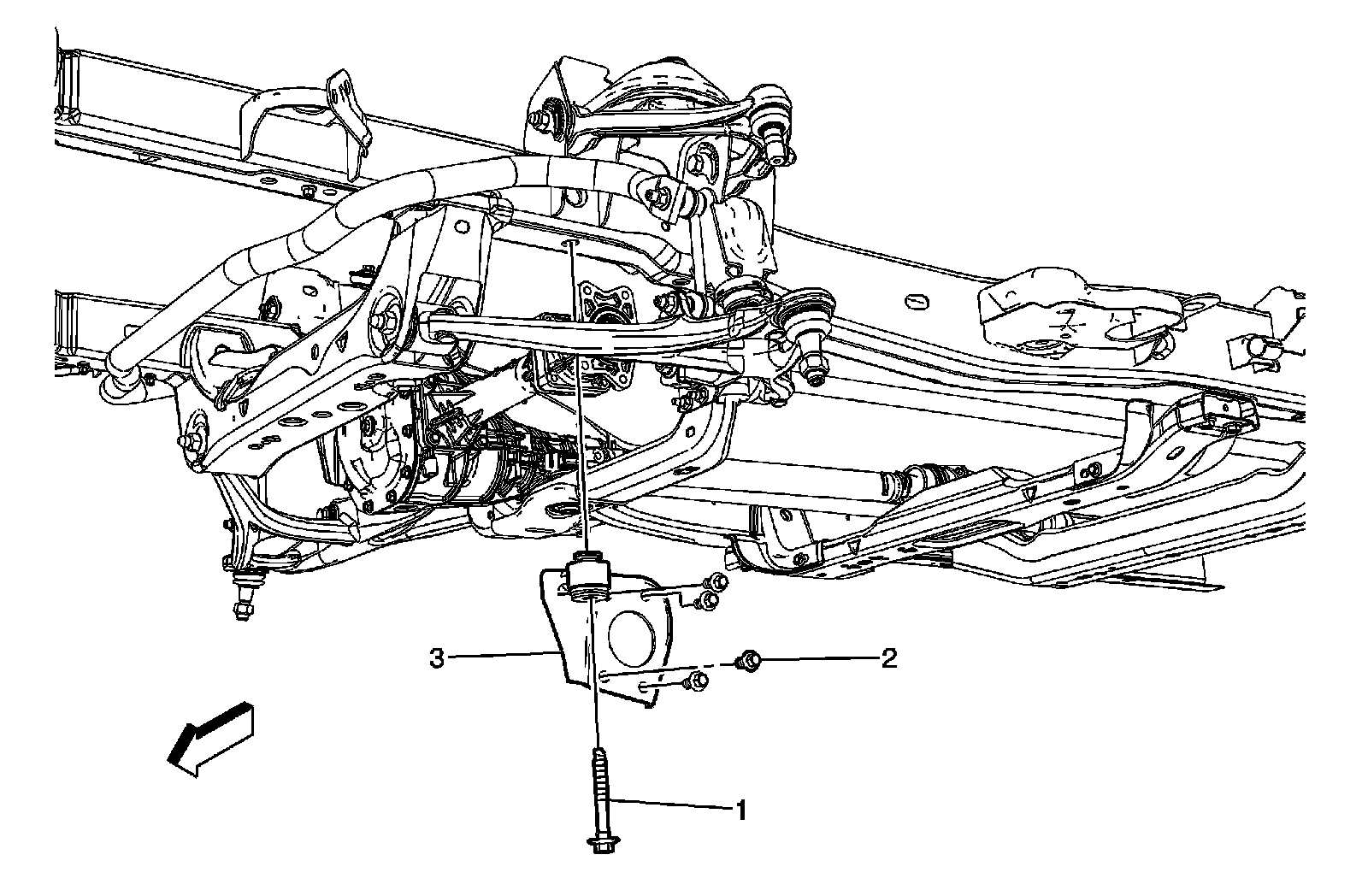 3
2
1