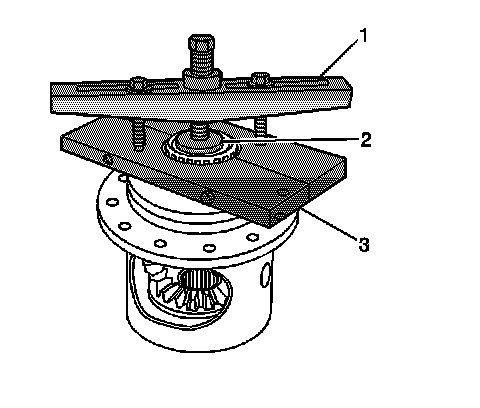 1
2
3