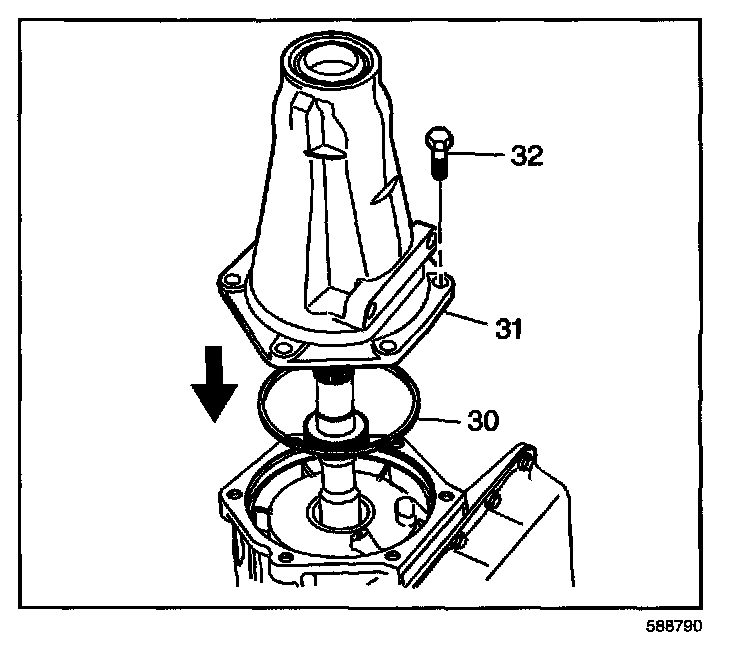 32

31

30

588790