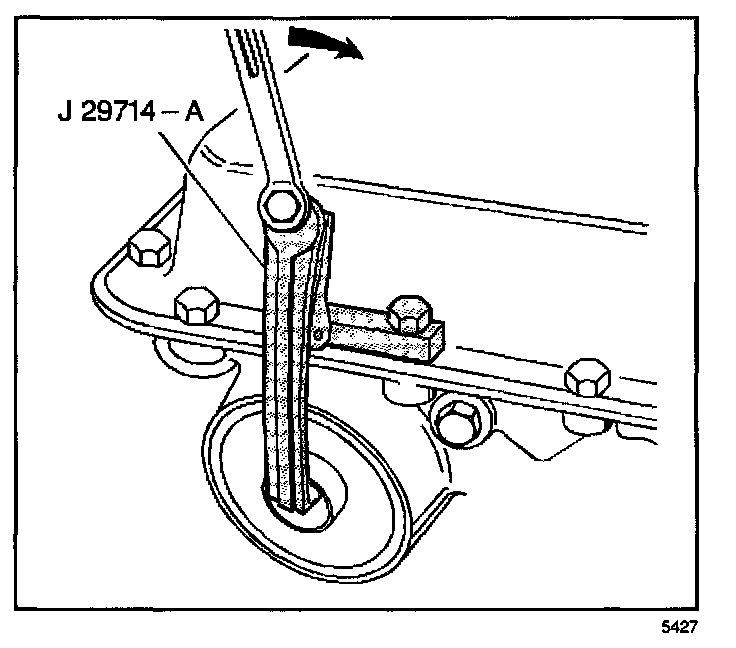 J 29714 – A

5427