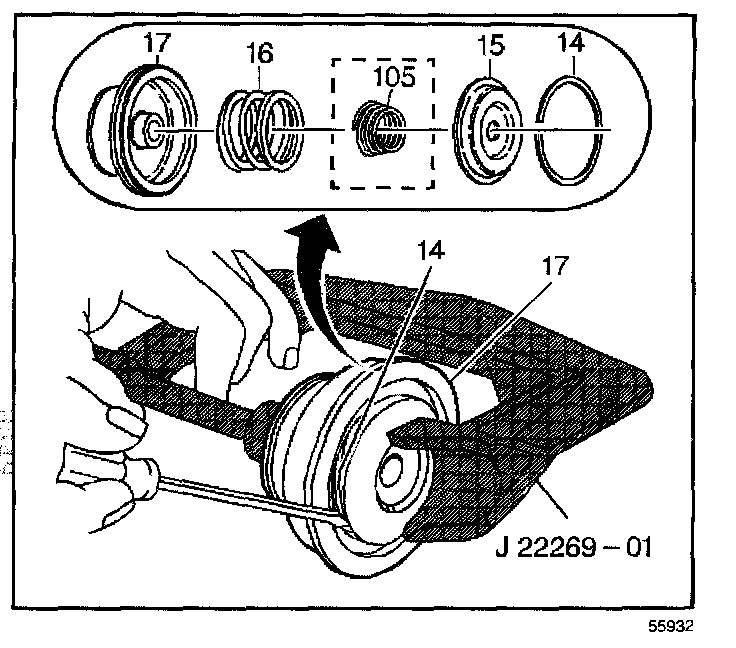 17
16
105
15
14
14
17
J 22269 – 01
55932