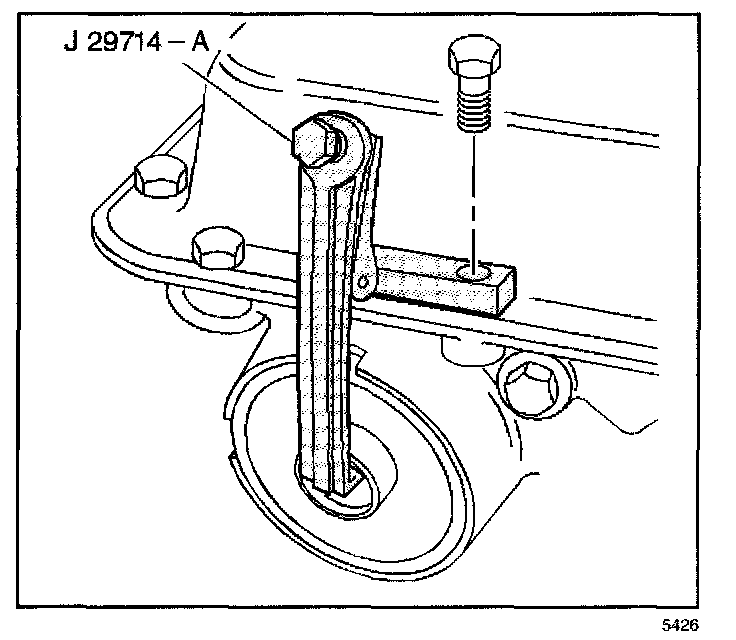 J 29714 – A

5426