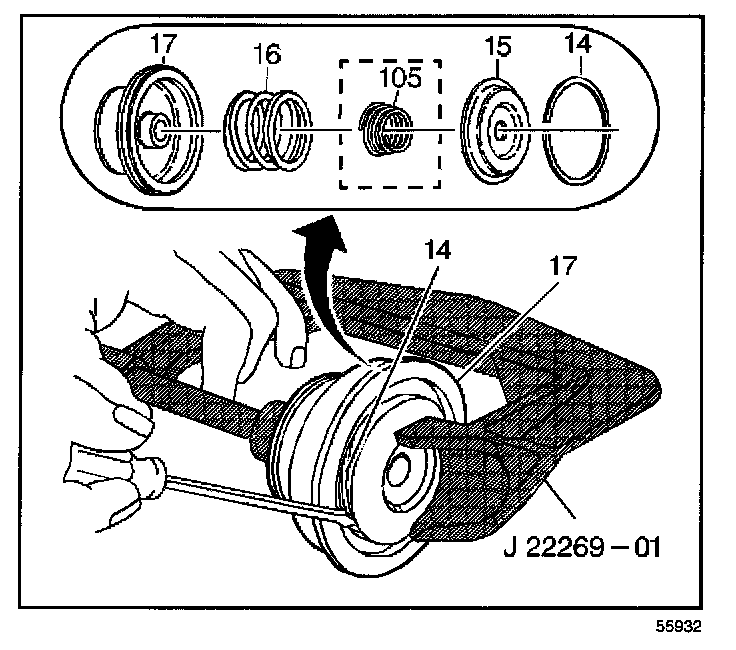 17
16
105
15
14
14
17
J 22269 – 01
55932