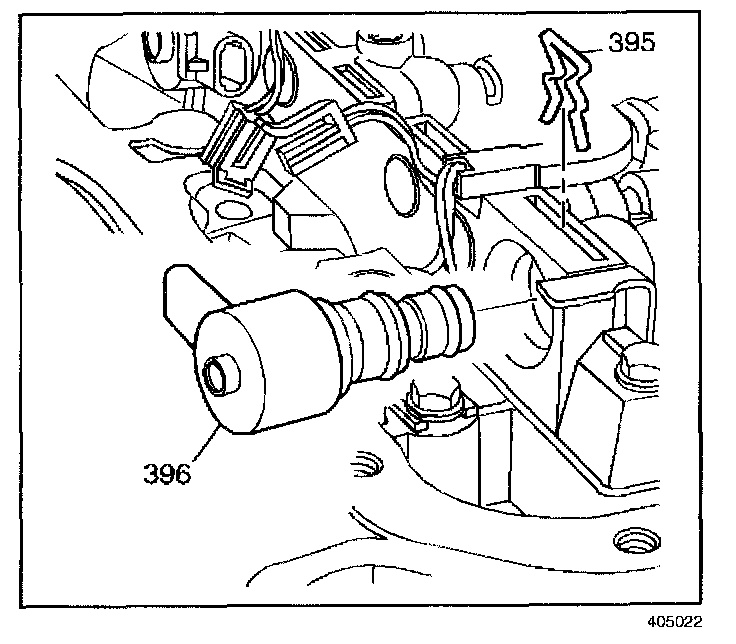 395
396
405022