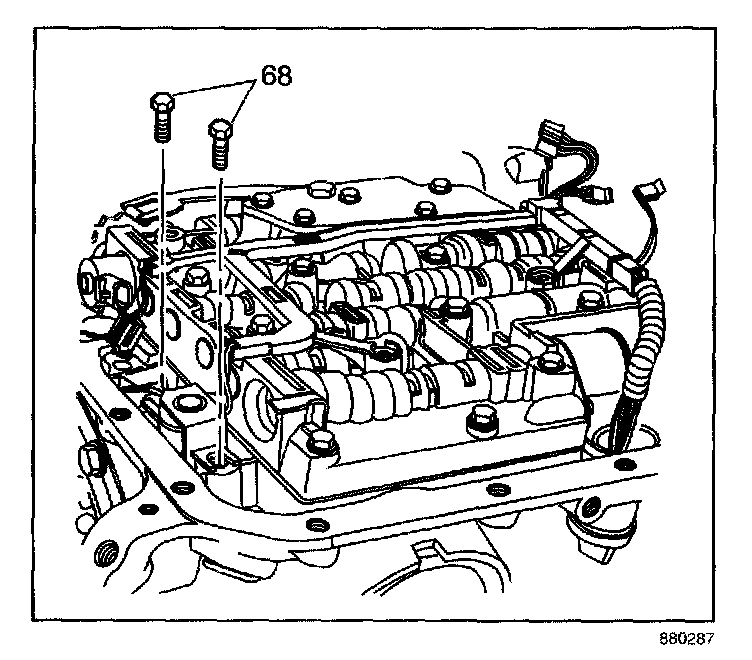 68

880287