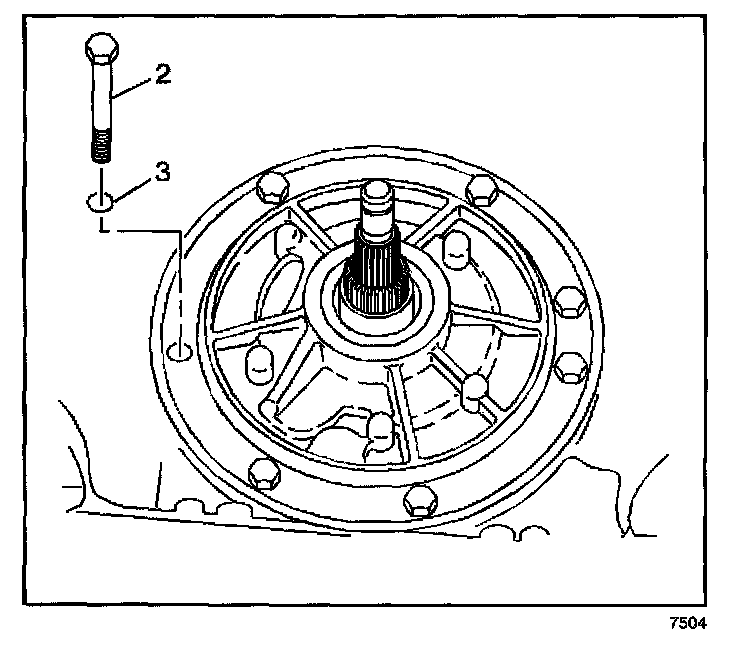 2
3
7504