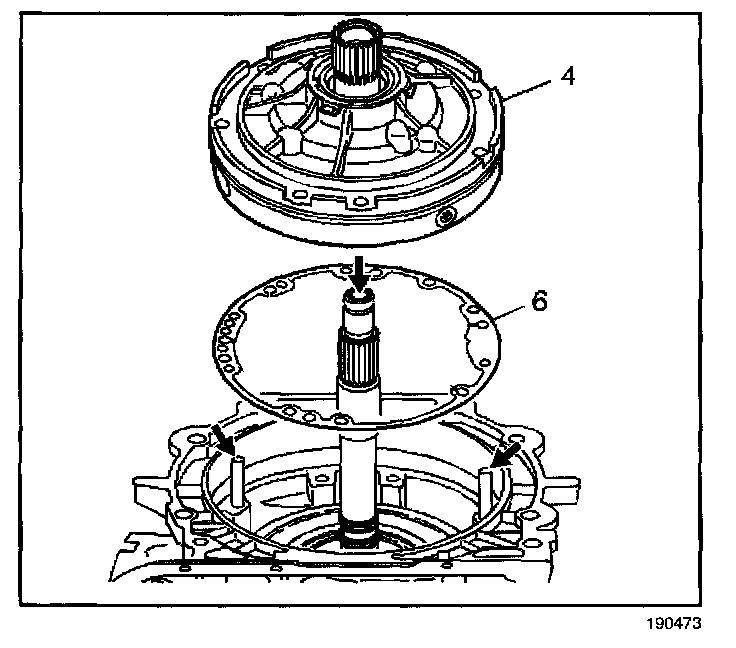 4

6

190473