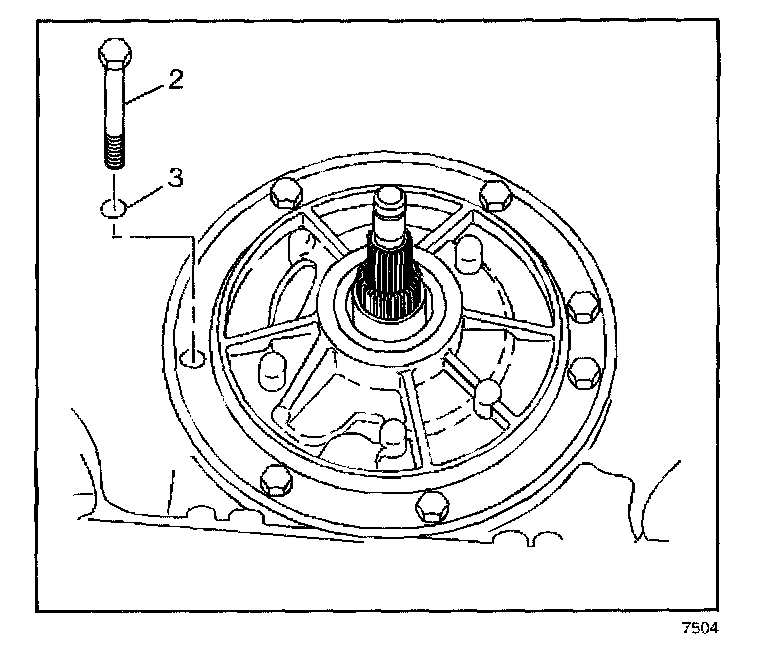 2

3

7504