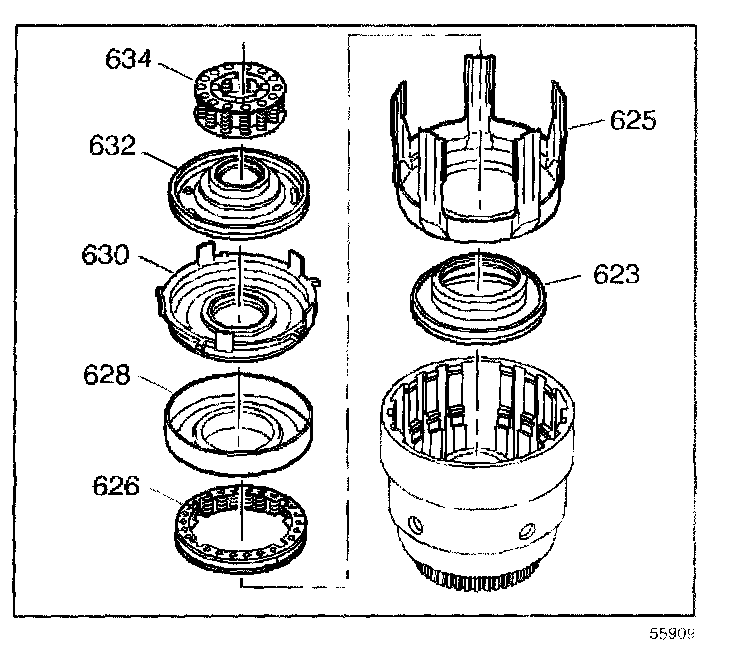 634
632
630
628
626
625
623
55909