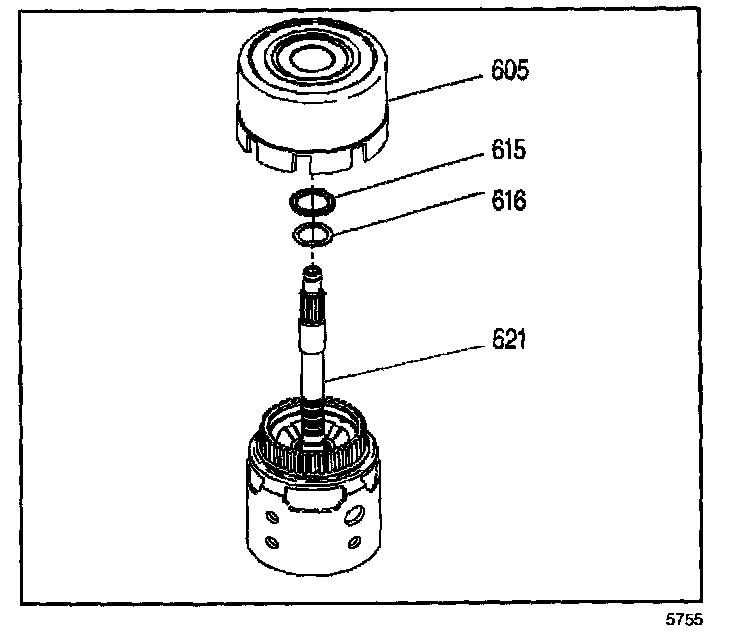 605
615
616
621
5755