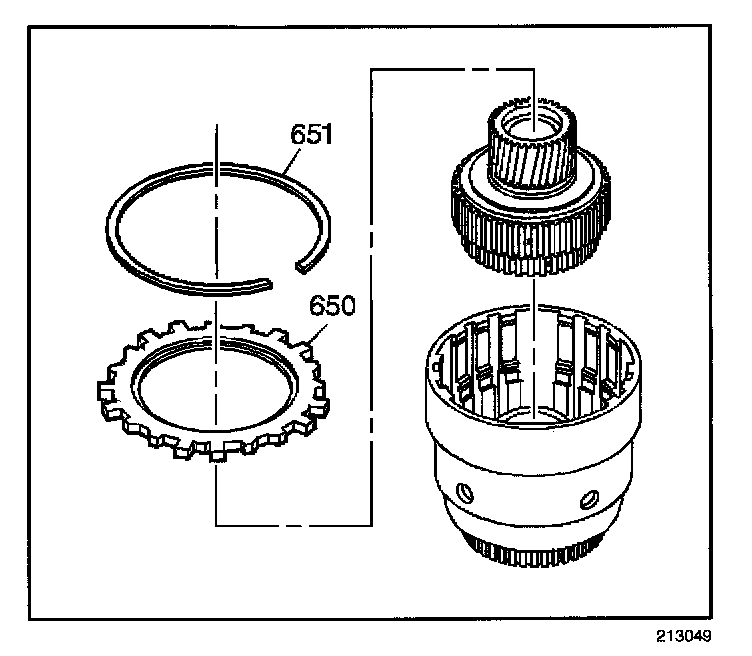 651

650

213049