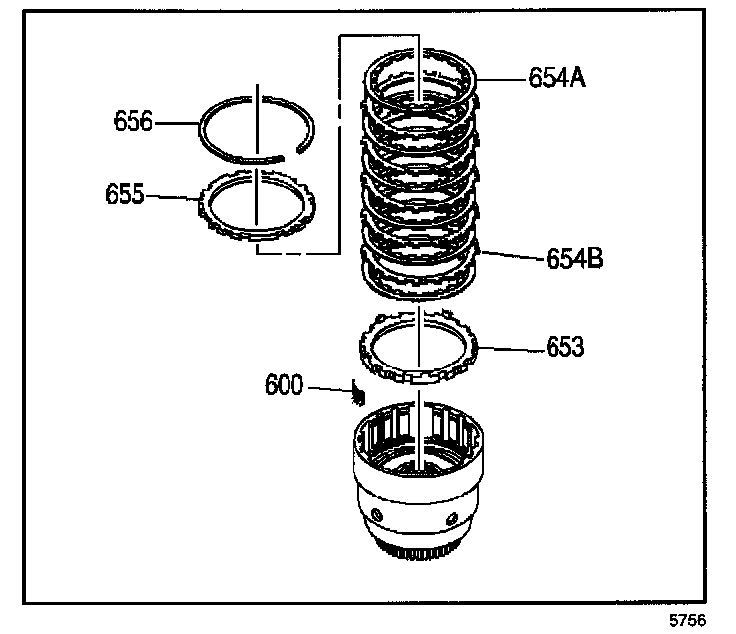 654A
656
655
654B
653
600
5756