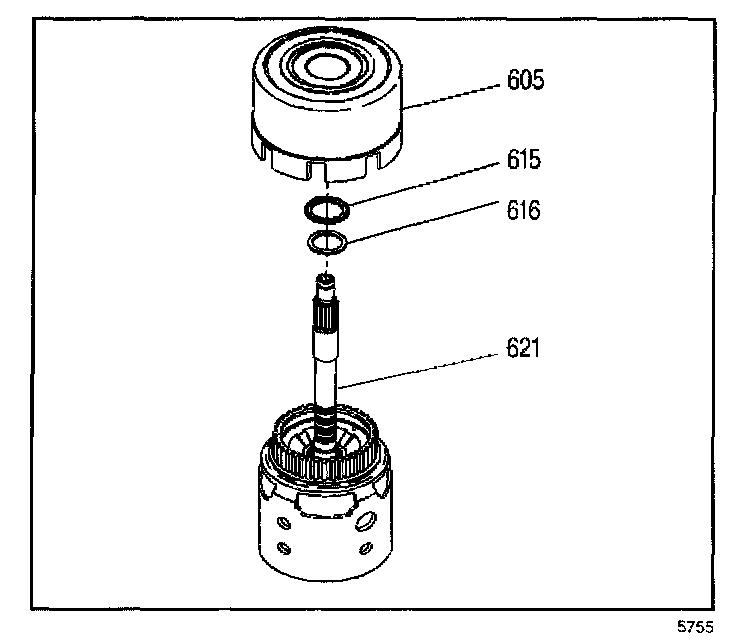 605
615
616
621
5755