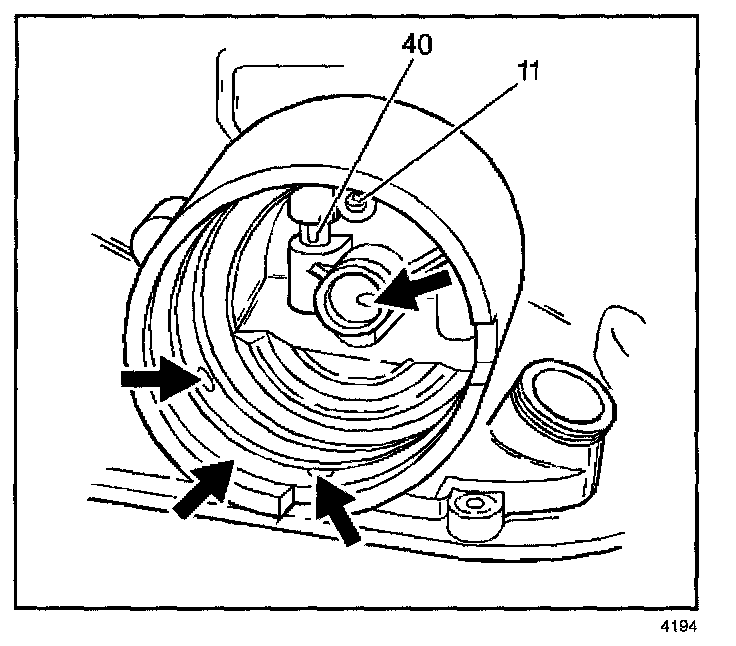 40
11
4194