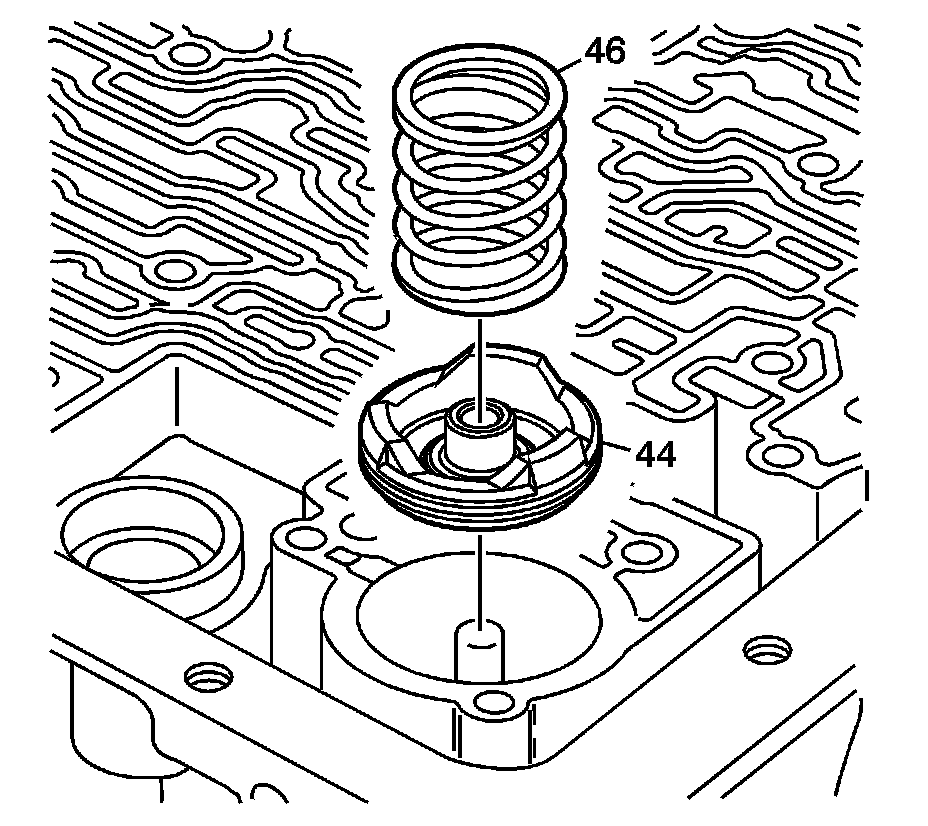 46

44