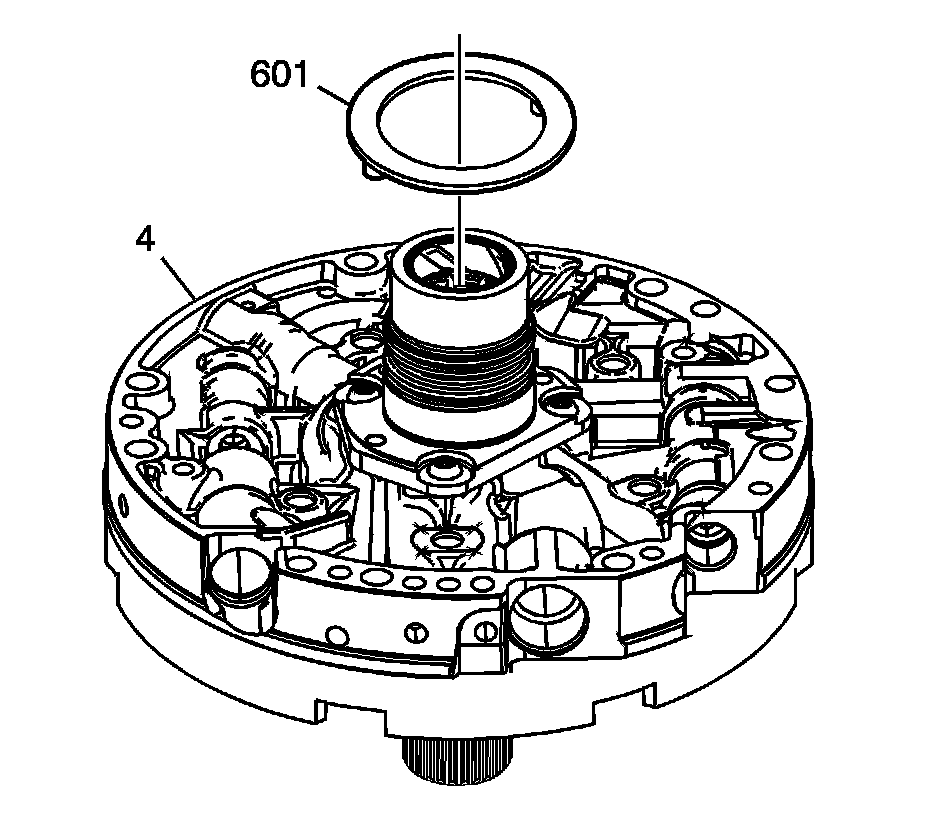 601

4