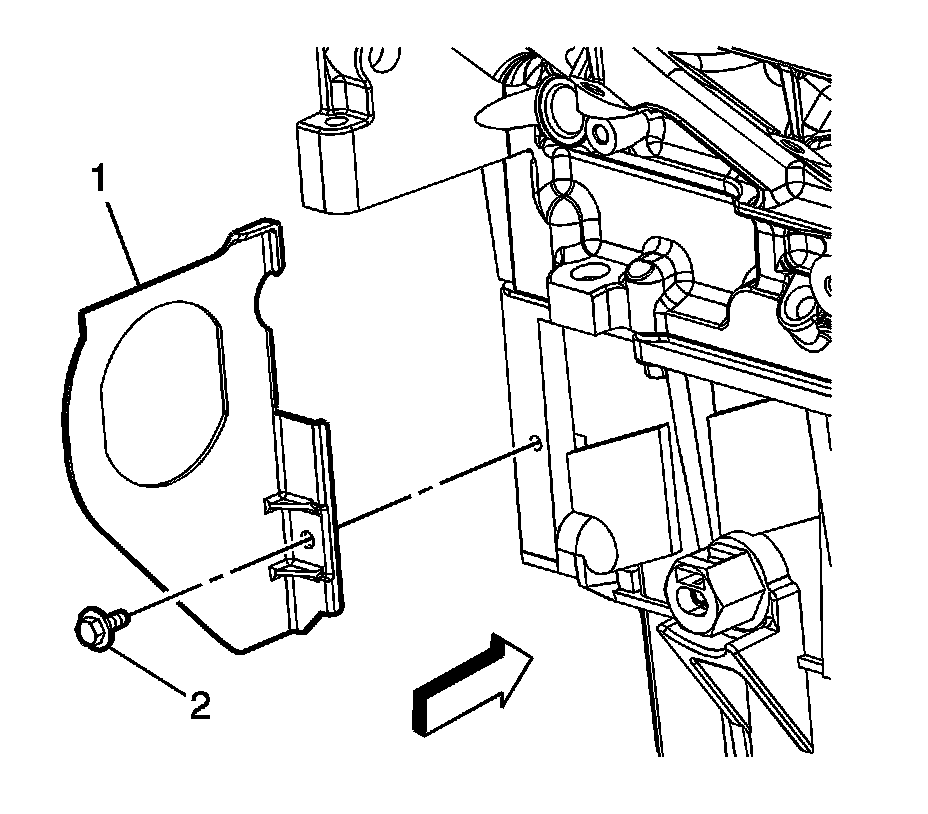 1

2