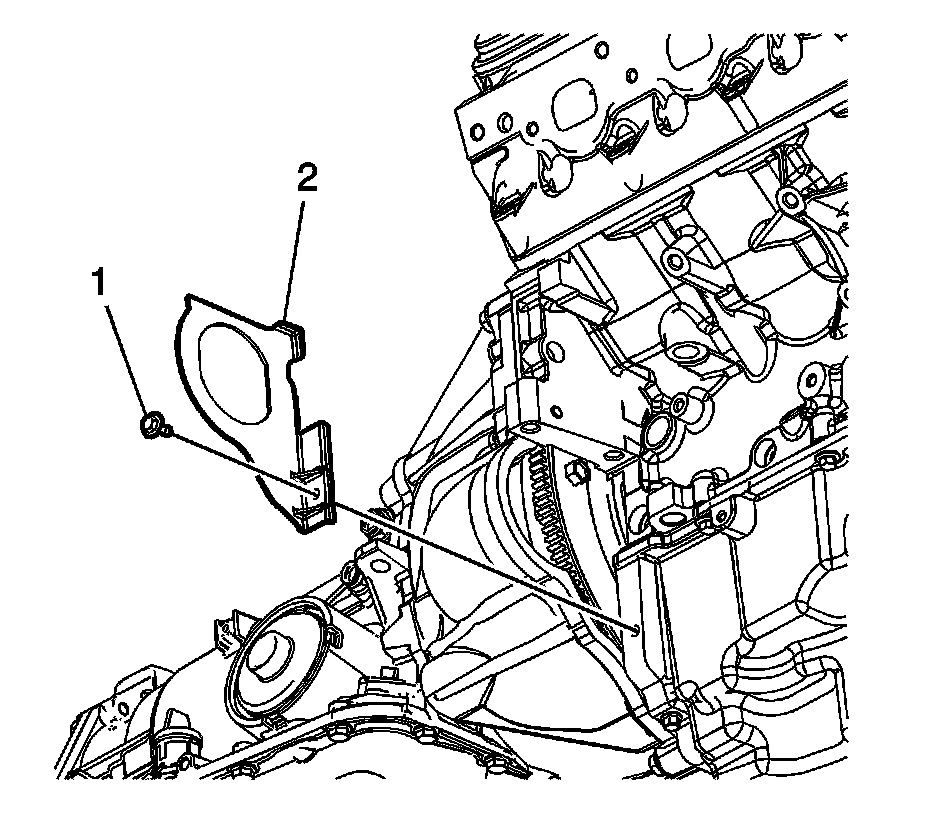 2
1