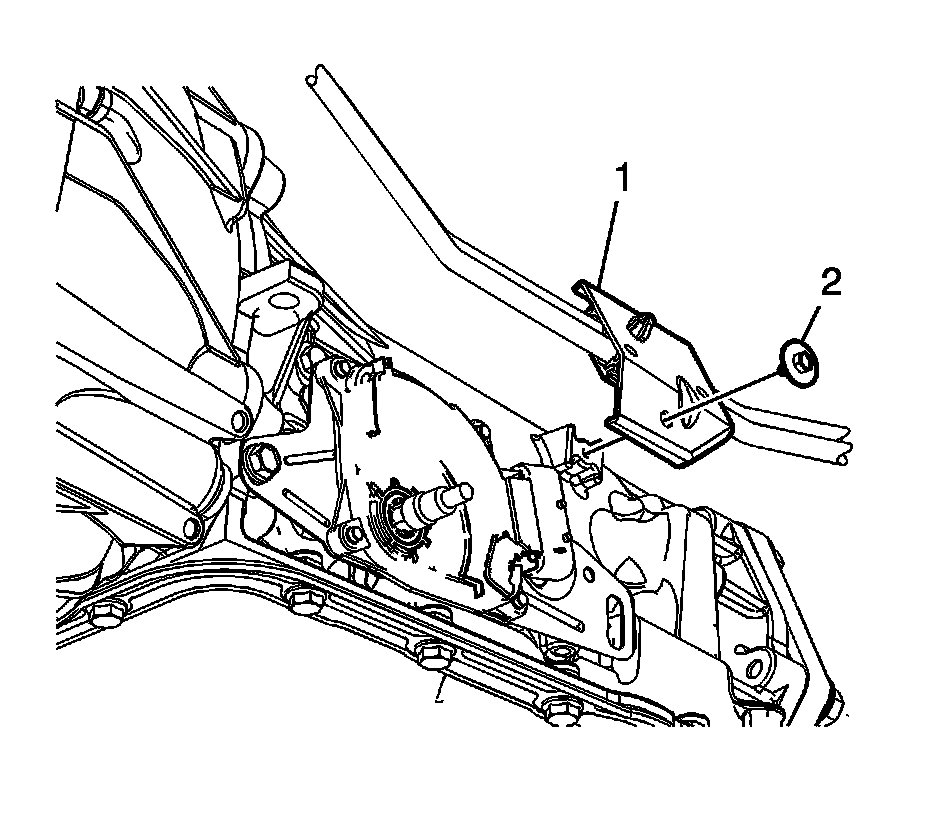 1
2