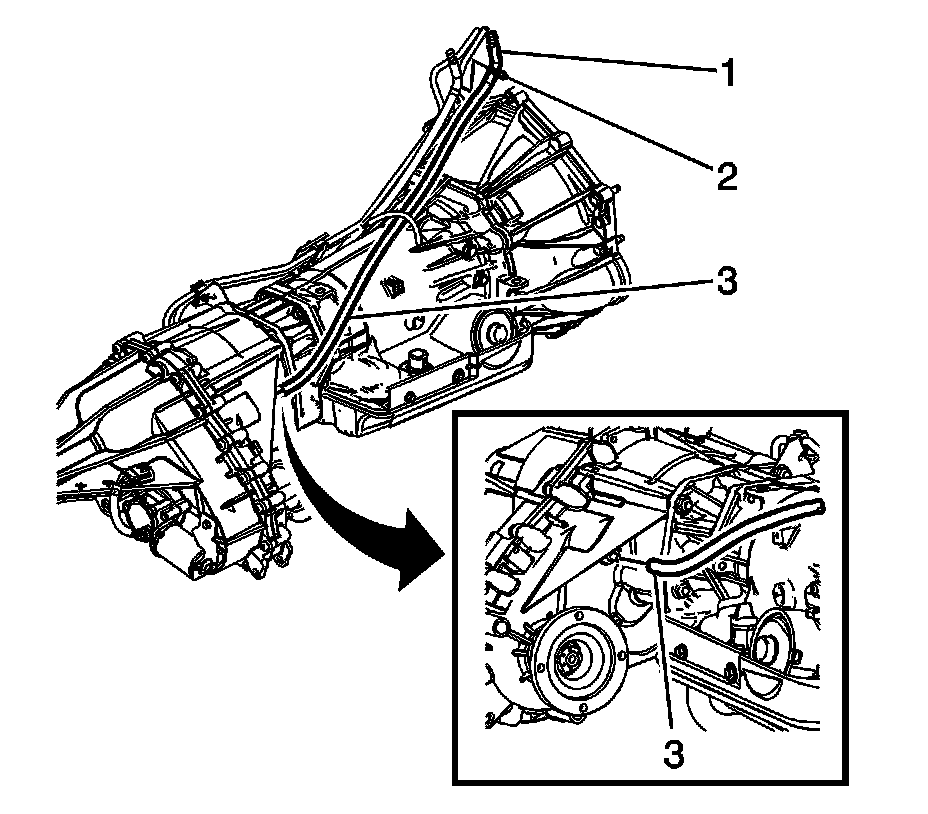 1
2
3
3