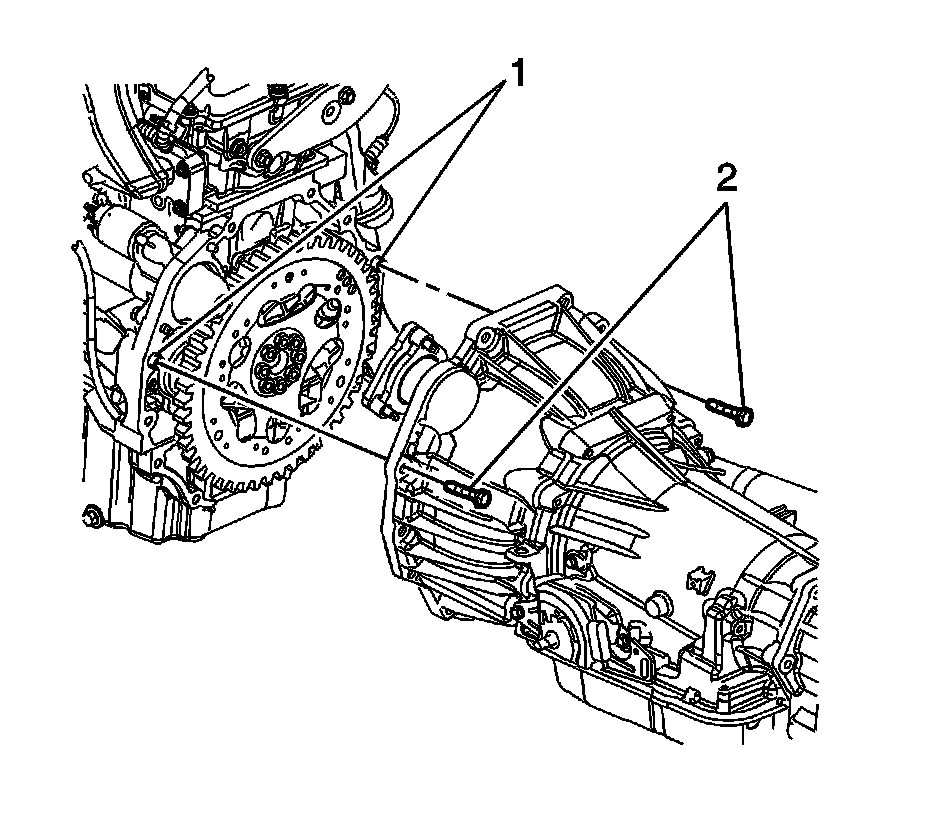 1
2