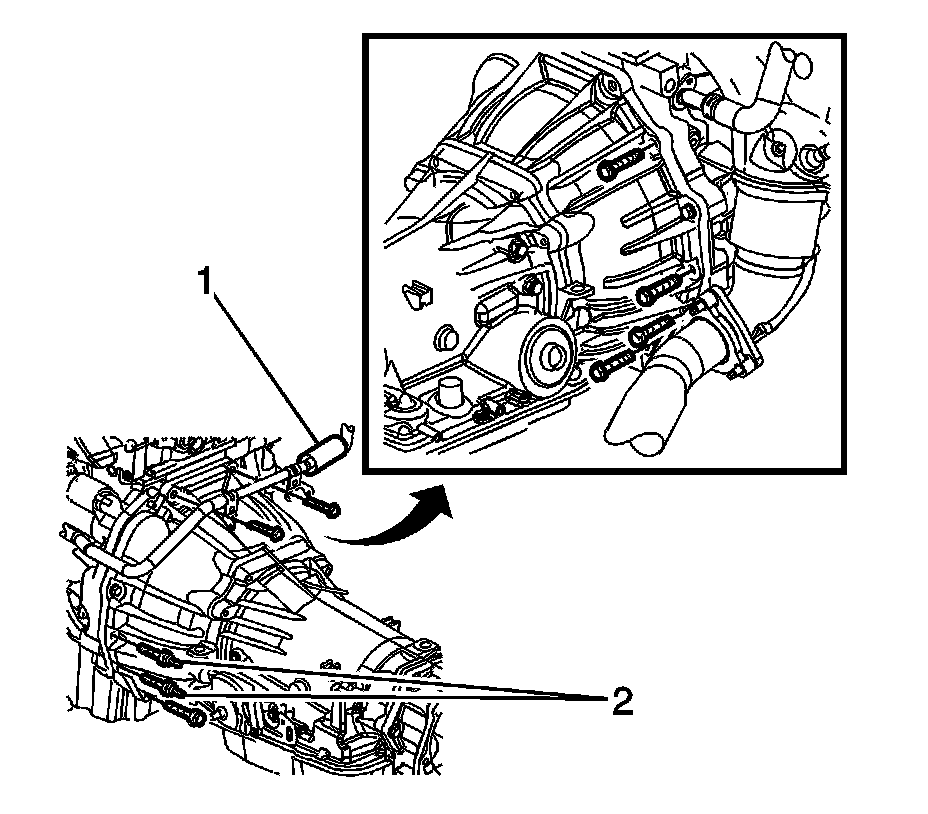 1

2